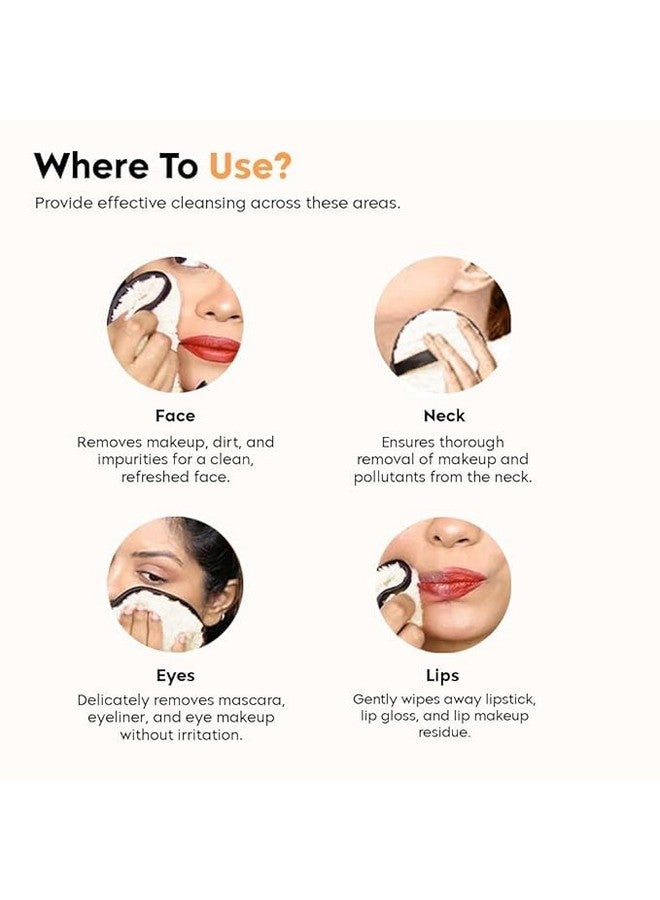 Where To Use?
Provide effective cleansing across these areas.

Face
Removes makeup, dirt, and impurities for a clean, refreshed face.

Neck
Ensures thorough removal of makeup and pollutants from the neck.

Eyes
Delicately removes mascara, eyeliner, and eye makeup without irritation.

Lips
Gently wipes away lipstick, lip gloss, and lip makeup residue.