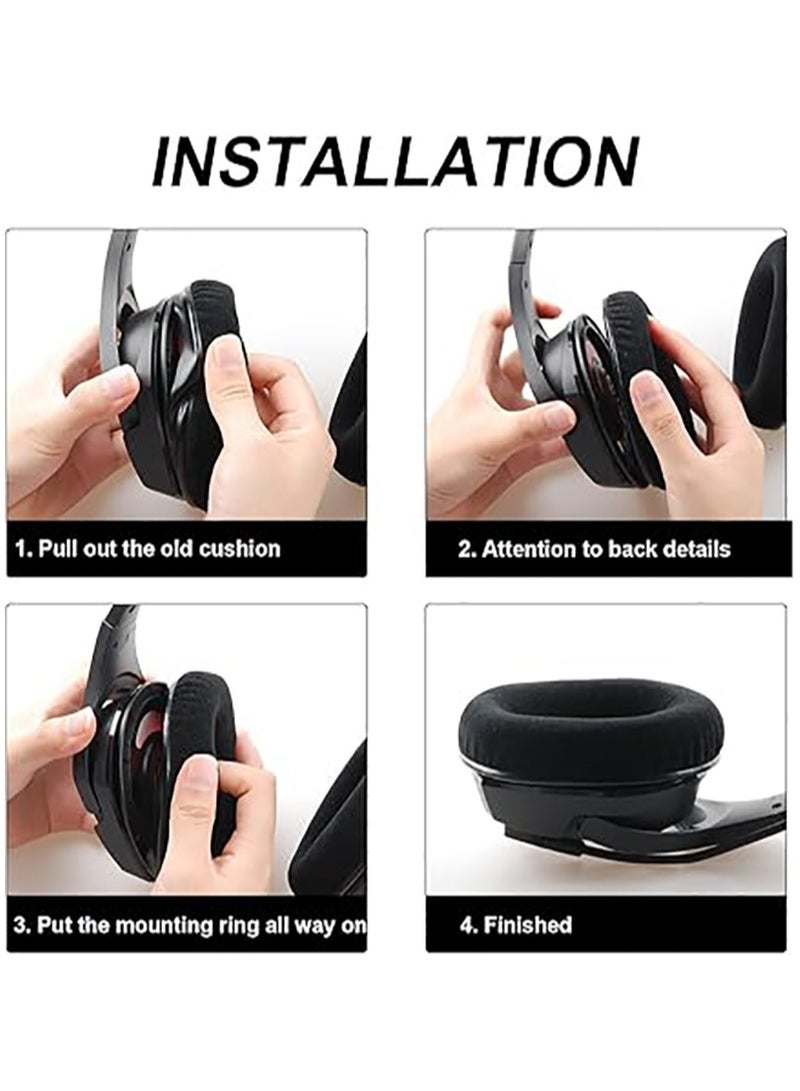 INSTALLATION

1. Pull out the old cushion

2. Attention to back details

3. Put the mounting ring all way on

4. Finished