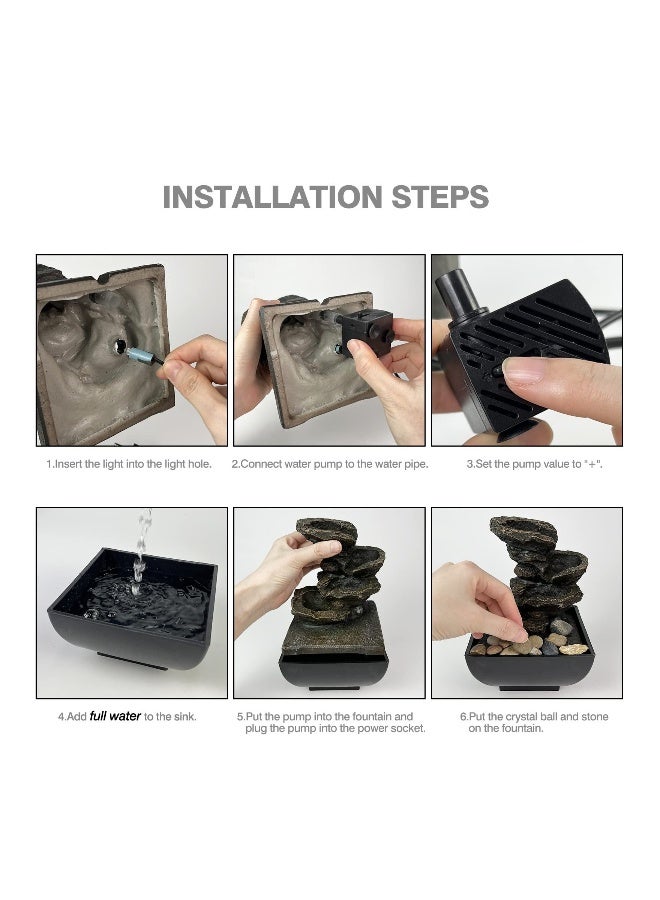 INSTALLATION STEPS

1.Insert the light into the light hole.

2.Connect water pump to the water pipe.

3.Set the pump value to "+".

4.Add full water to the sink.

5.Put the pump into the fountain and plug the pump into the power socket.

6.Put the crystal ball and stone on the fountain.