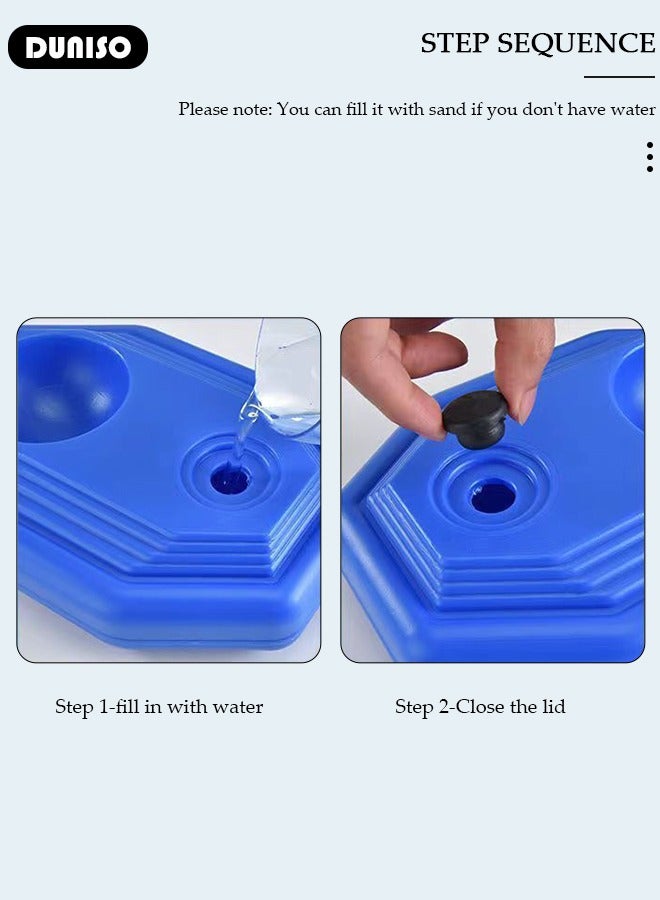 DUNISO

STEP SEQUENCE

Please note: You can fill it with sand if you don't have water

Step 1-fill in with water

Step 2-Close the lid