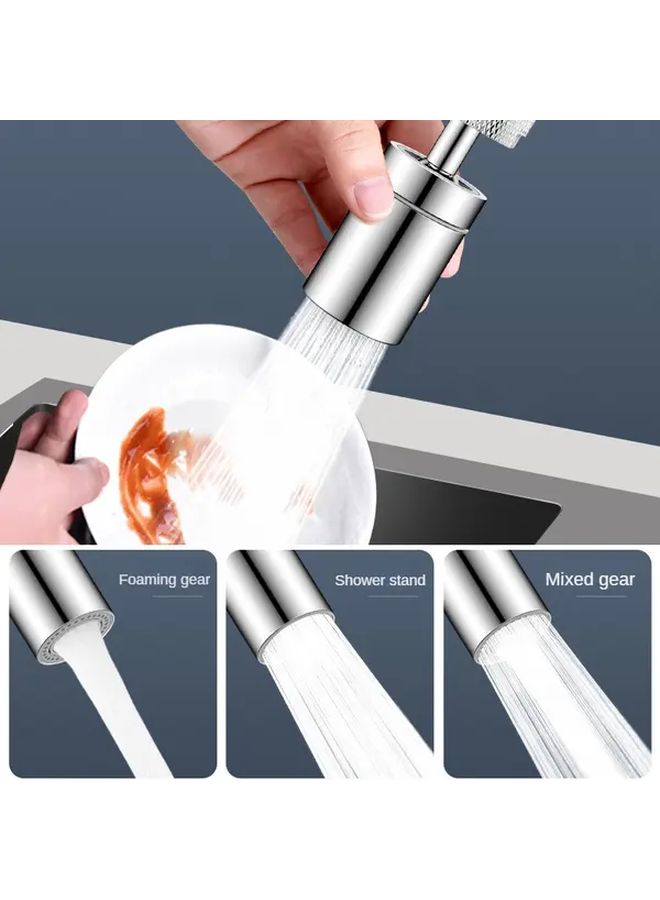 Foaming gear

Shower stand

Mixed gear