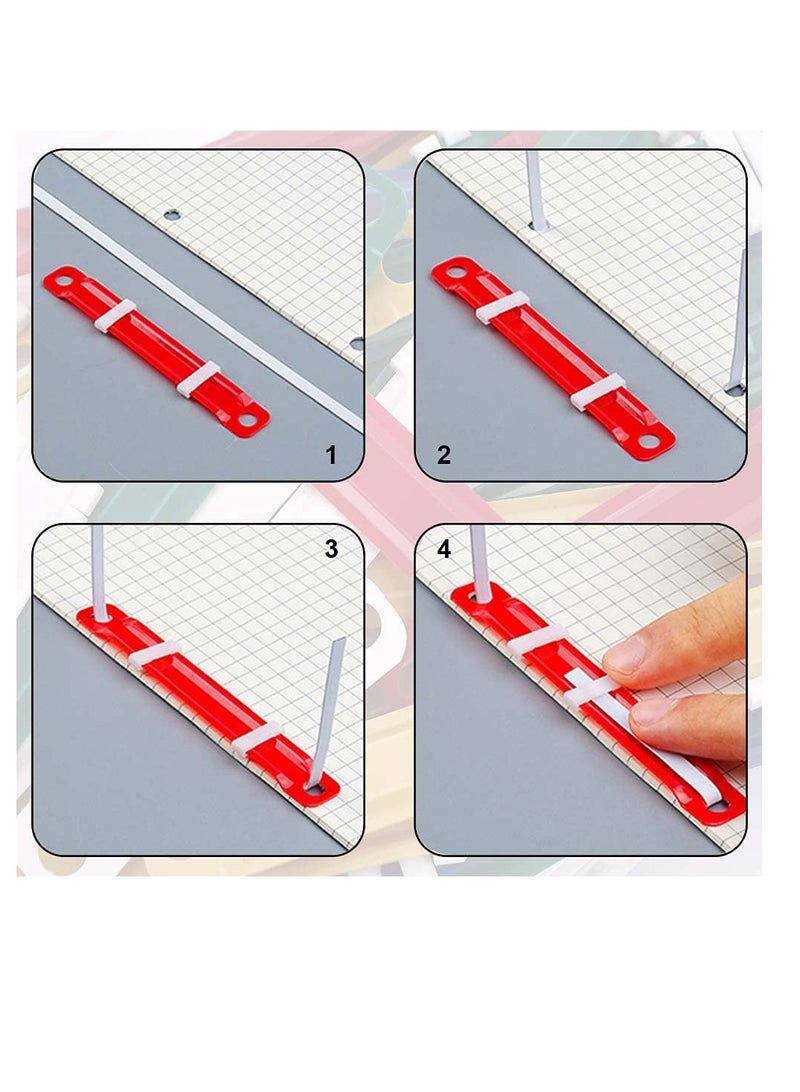 1

2

3

4