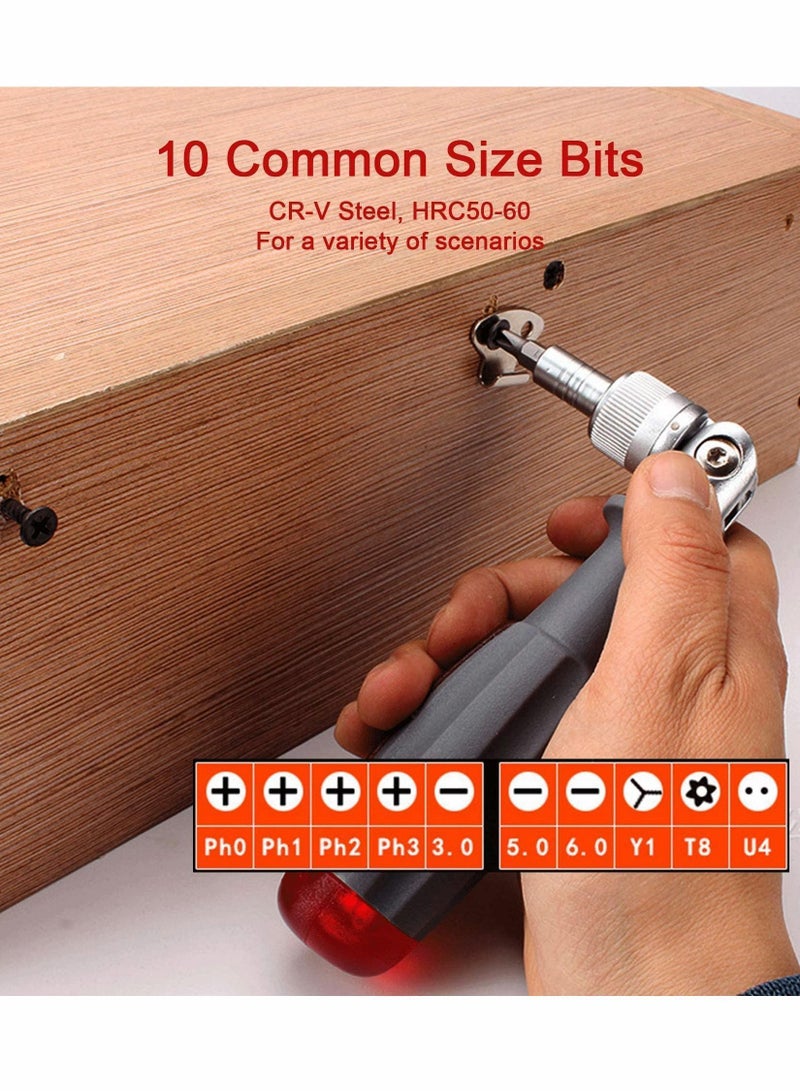 10 Common Size Bits

CR-V Steel, HRC50-60
For a variety of scenarios

Ph0 Ph1 Ph2 Ph3 3.0

5.0 6.0 Y1 T8 U4