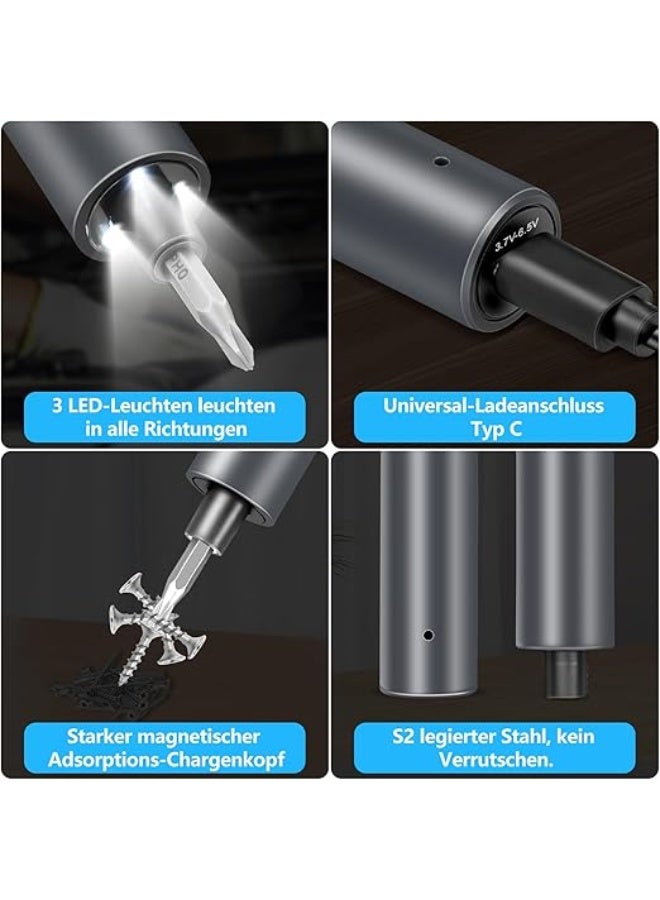 PH0

3 LED-Leuchten leuchten in alle Richtungen

3.7V-6.5V

Universal-Ladeanschluss Typ C

Starker magnetischer Adsorptions-Chargenkopf

S2 legierter Stahl, kein Verrutschen.