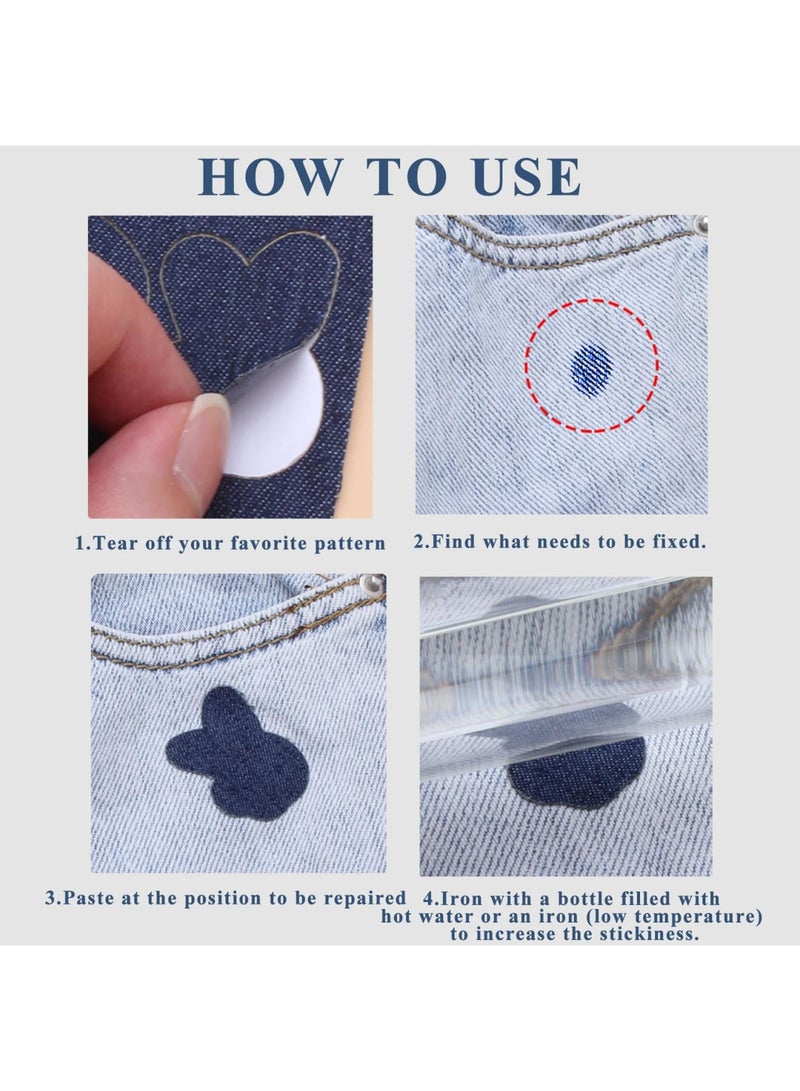 HOW TO USE

1.Tear off your favorite pattern

2.Find what needs to be fixed.

3.Paste at the position to be repaired

4.Iron with a bottle filled with hot water or an iron (low temperature) to increase the stickiness.