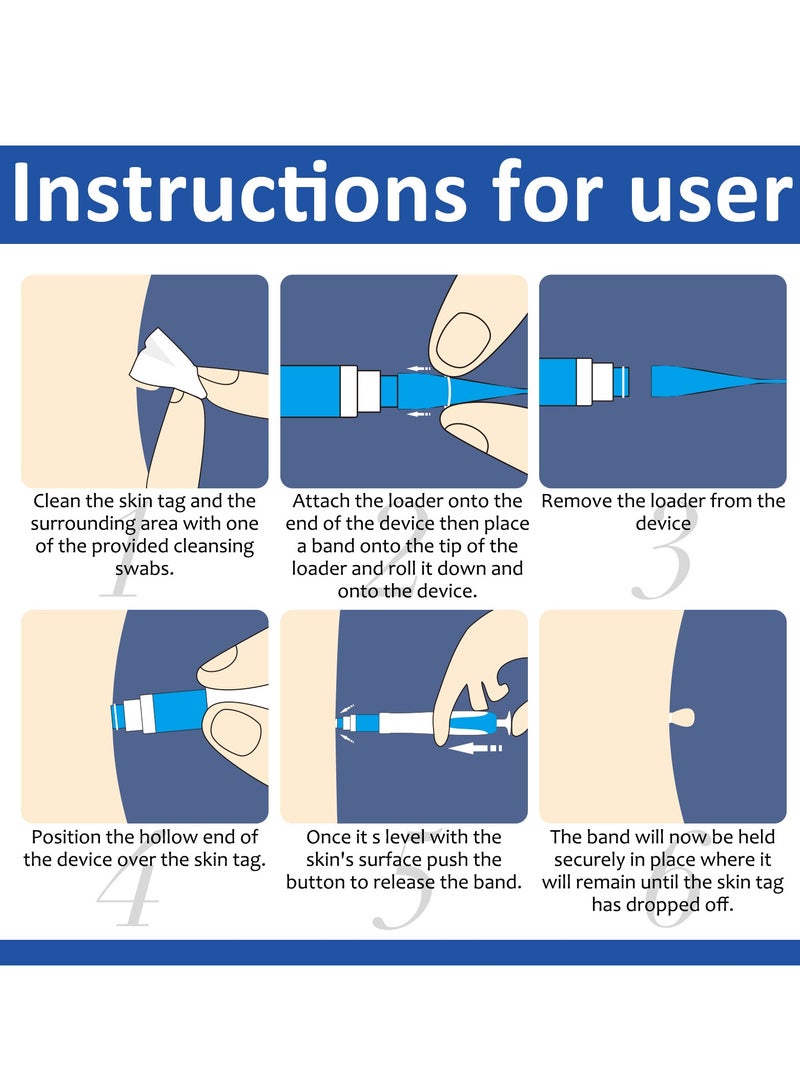 Instructions for user

1
Clean the skin tag and the surrounding area with one of the provided cleansing swabs.

2
Attach the loader onto the end of the device then place a band onto the tip of the loader and roll it down and onto the device.

3
Remove the loader from the device

4
Position the hollow end of the device over the skin tag.

5
Once it s level with the skin's surface push the button to release the band.

6
The band will now be held securely in place where it will remain until the skin tag has dropped off.