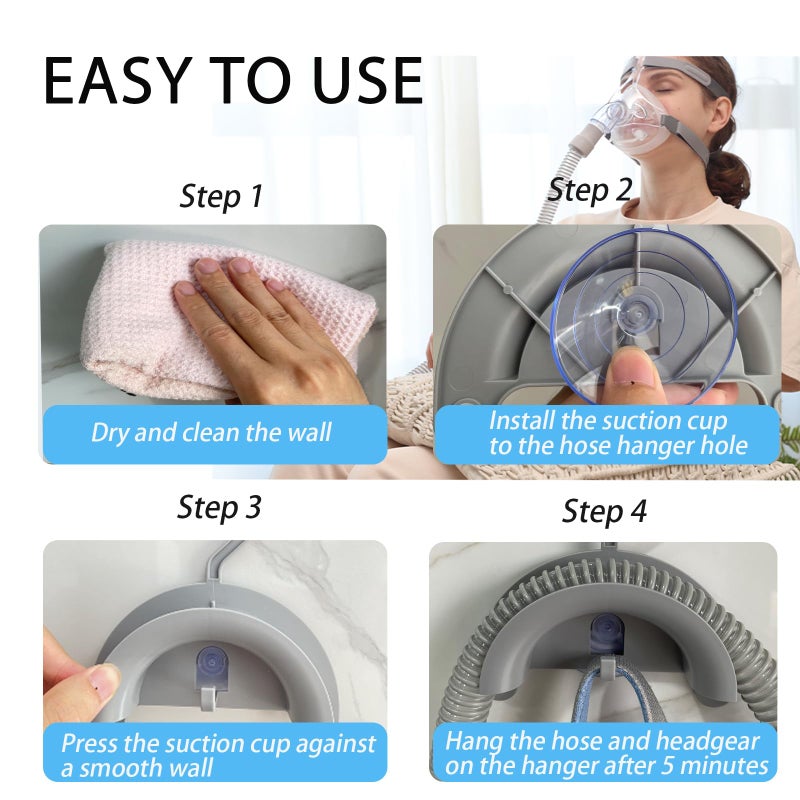 EASY TO USE

Step 1

Dry and clean the wall

Step 2

Install the suction cup to the hose hanger hole

Step 3

Press the suction cup against a smooth wall

Step 4

Hang the hose and headgear on the hanger after 5 minutes