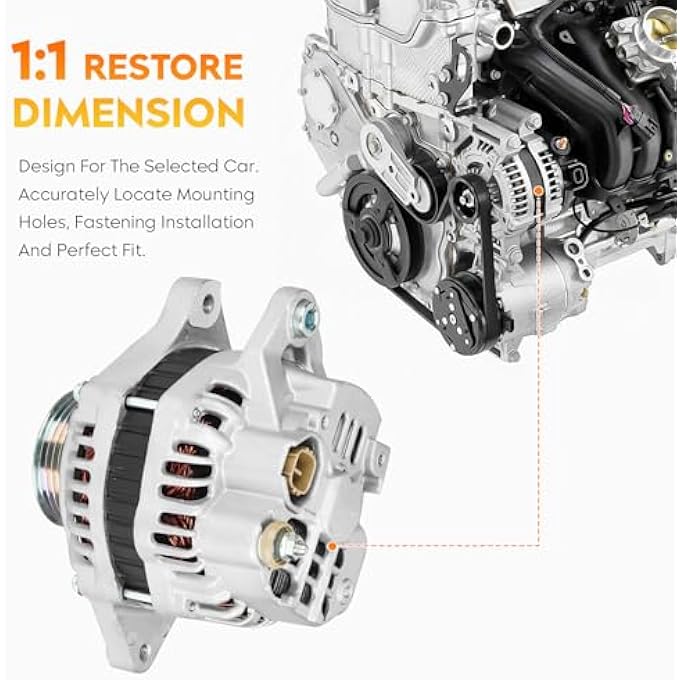 1:1 RESTORE DIMENSION

Design For The Selected Car. Accurately Locate Mounting Holes, Fastening Installation And Perfect Fit.