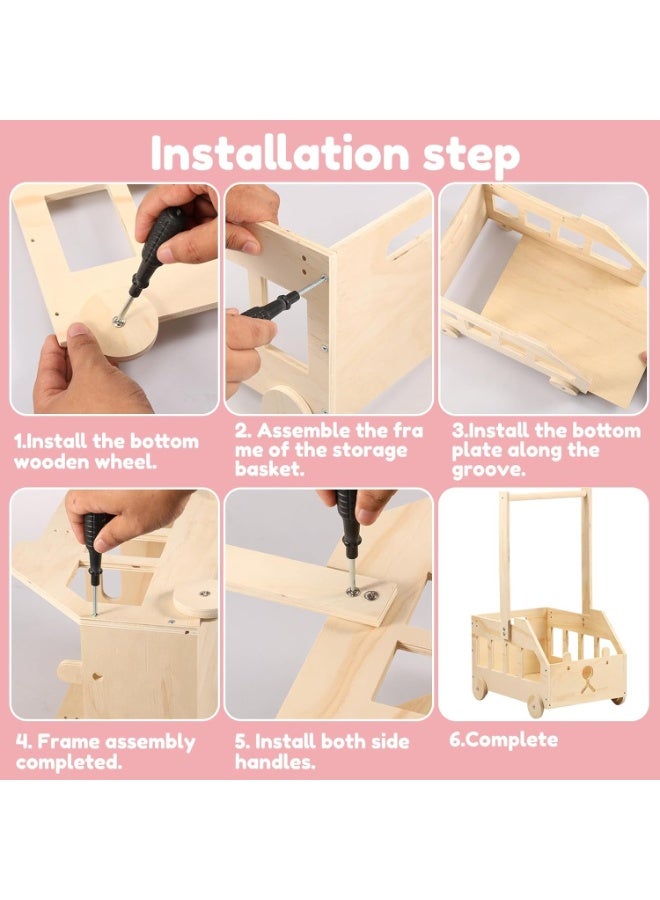 Installation step

1.Install the bottom wooden wheel.

2. Assemble the fra me of the storage basket.

3.Install the bottom plate along the groove.

4. Frame assembly completed.

5. Install both side handles.

6.Complete