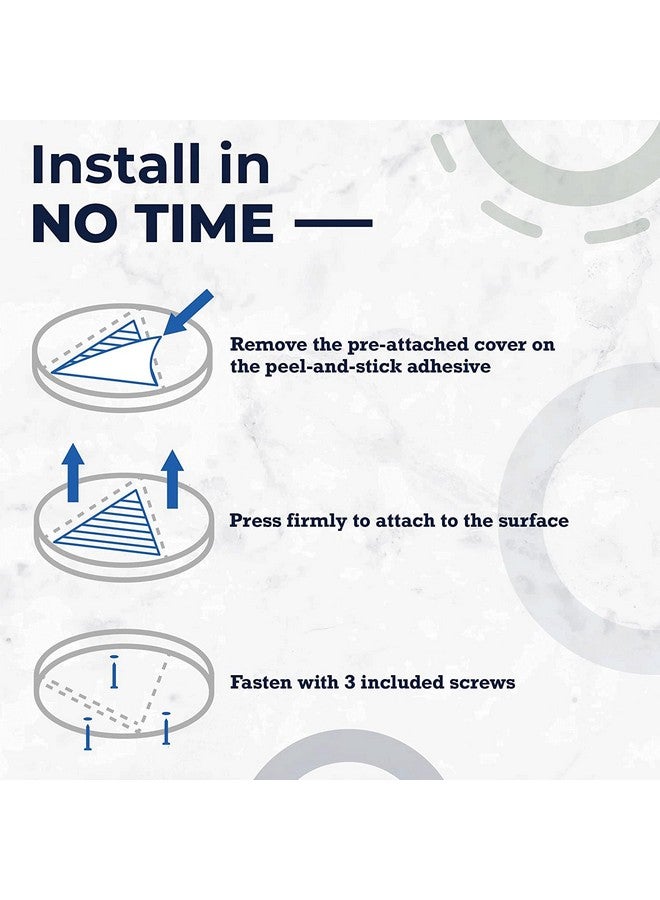 Install in
NO TIME —

Remove the pre-attached cover on the peel-and-stick adhesive

Press firmly to attach to the surface

Fasten with 3 included screws