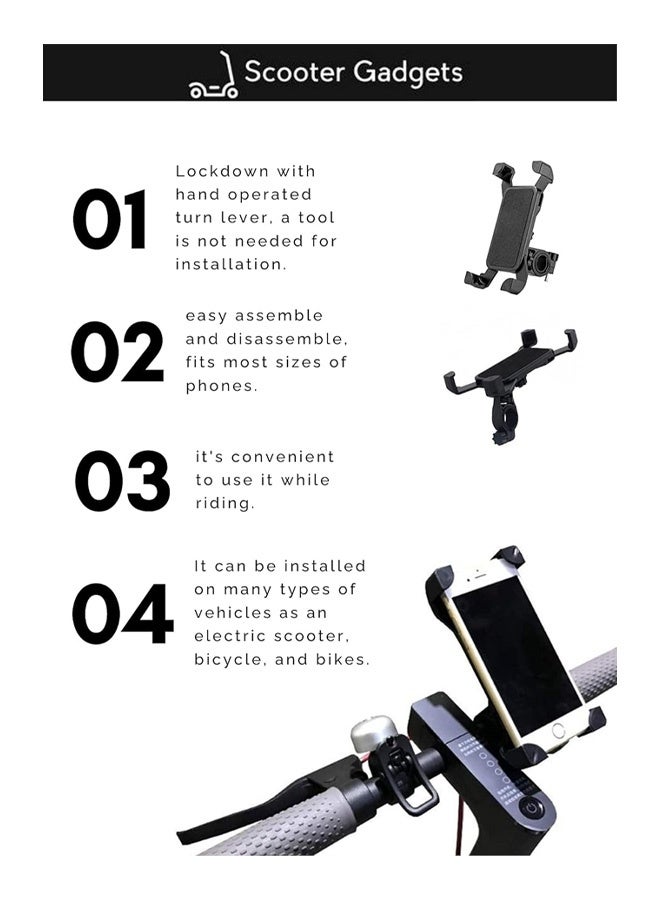 Scooter Gadgets

01 Lockdown with hand operated turn lever, a tool is not needed for installation.

02 easy assemble and disassemble, fits most sizes of phones.

03 it's convenient to use it while riding.

04 It can be installed on many types of vehicles as an electric scooter, bicycle, and bikes.