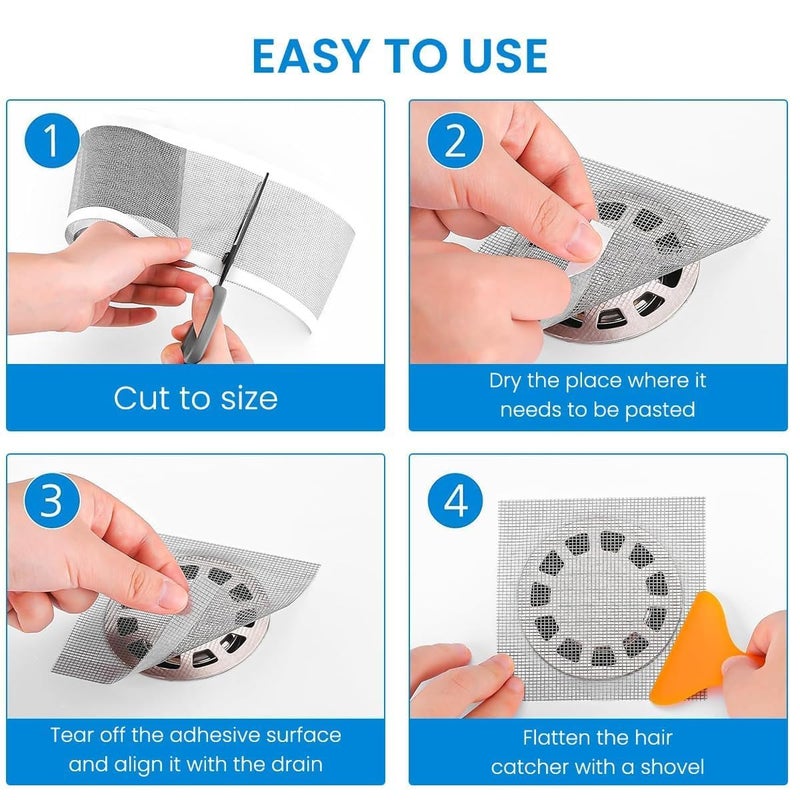 EASY TO USE

1

Cut to size

2

Dry the place where it needs to be pasted

3

Tear off the adhesive surface and align it with the drain

4

Flatten the hair catcher with a shovel