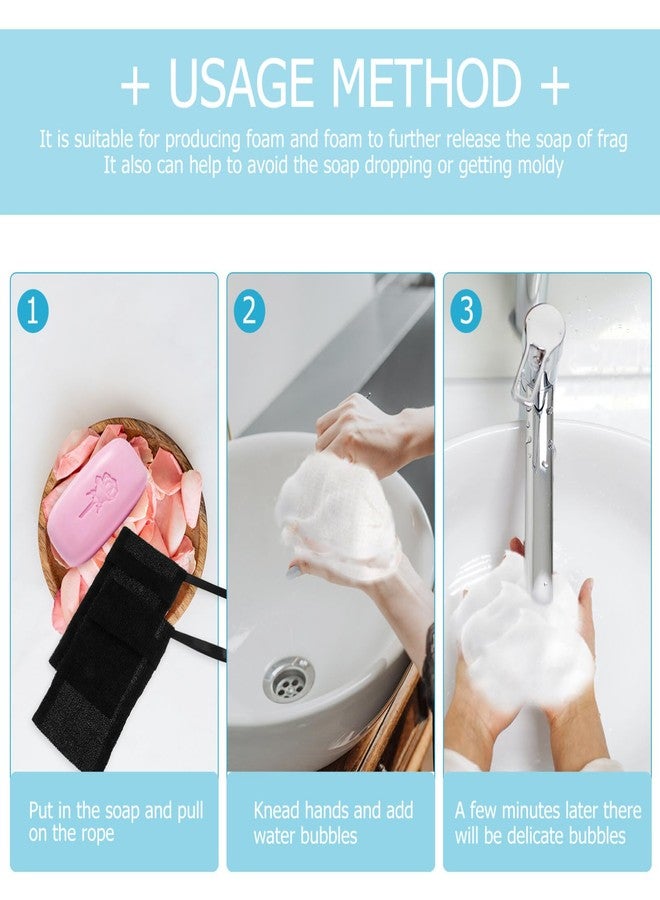 + USAGE METHOD +

It is suitable for producing foam and foam to further release the soap of frag
It also can help to avoid the soap dropping or getting moldy

1

Put in the soap and pull on the rope

2

Knead hands and add water bubbles

3

A few minutes later there will be delicate bubbles