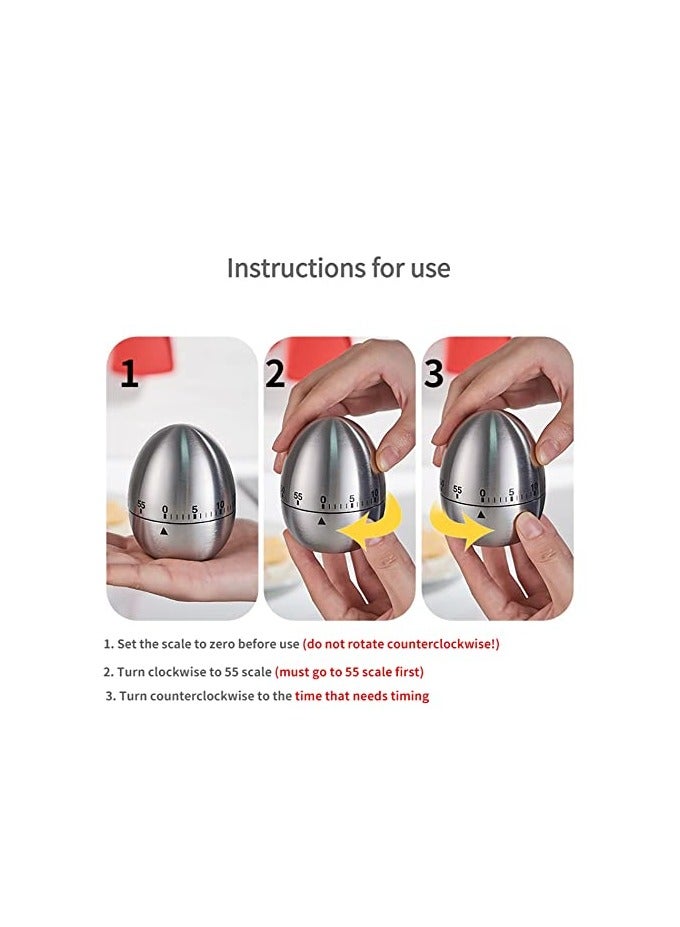 Instructions for use

1

55 0 5 10

2

55 0 5 10

3

55 0 5 10

1. Set the scale to zero before use (do not rotate counterclockwise!)

2. Turn clockwise to 55 scale (must go to 55 scale first)

3. Turn counterclockwise to the time that needs timing