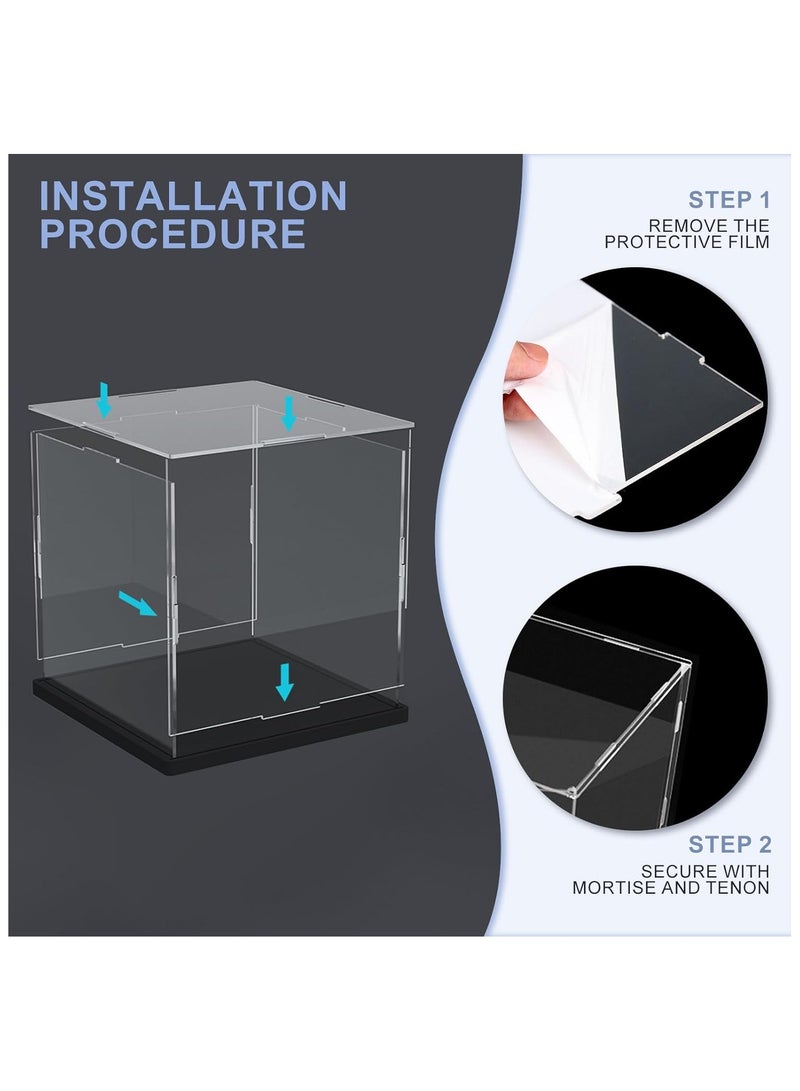 INSTALLATION PROCEDURE

STEP 1

REMOVE THE PROTECTIVE FILM

STEP 2

SECURE WITH MORTISE AND TENON