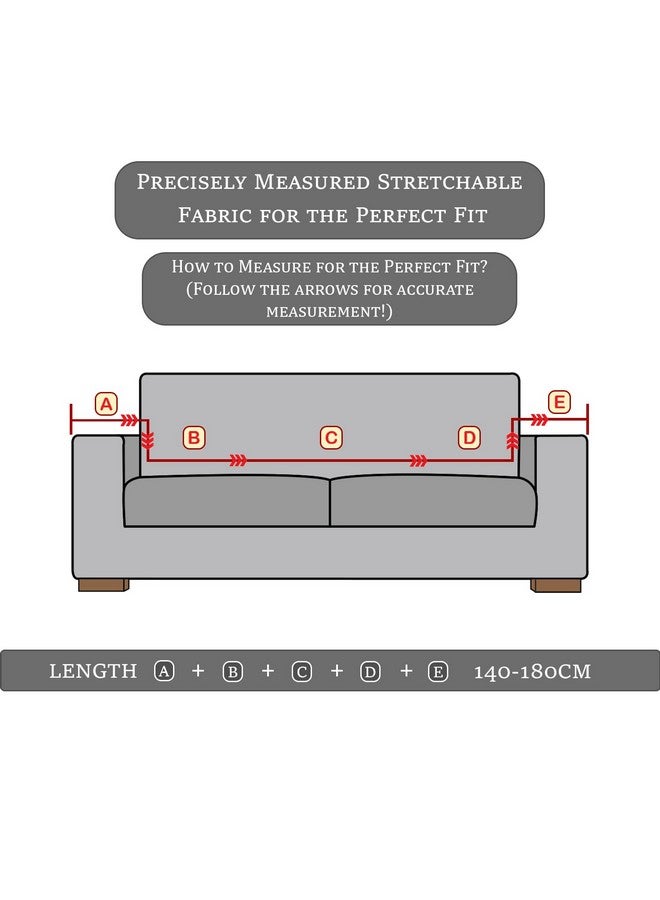 Precisely Measured Stretchable Fabric for the Perfect Fit

How to Measure for the Perfect Fit? (Follow the arrows for accurate measurement!)

A
B
C
D
E

LENGTH A + B + C + D + E 140-180CM