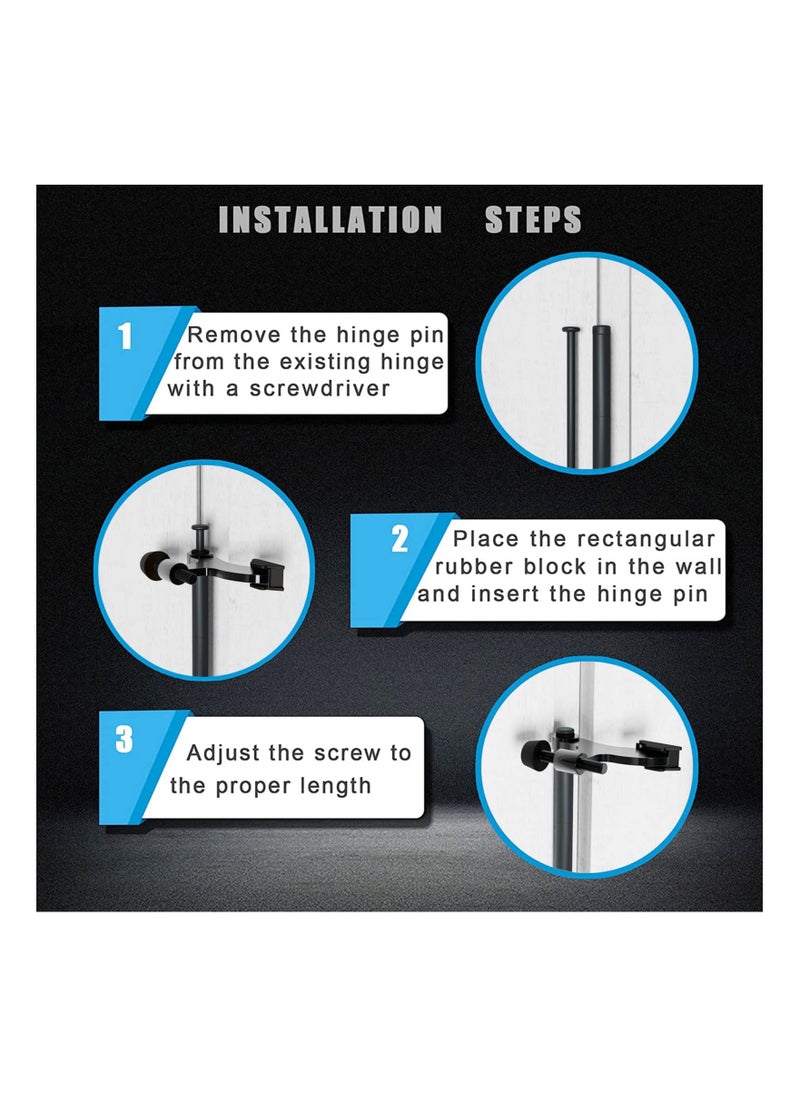 INSTALLATION STEPS

1 Remove the hinge pin from the existing hinge with a screwdriver

2 Place the rectangular rubber block in the wall and insert the hinge pin

3 Adjust the screw to the proper length