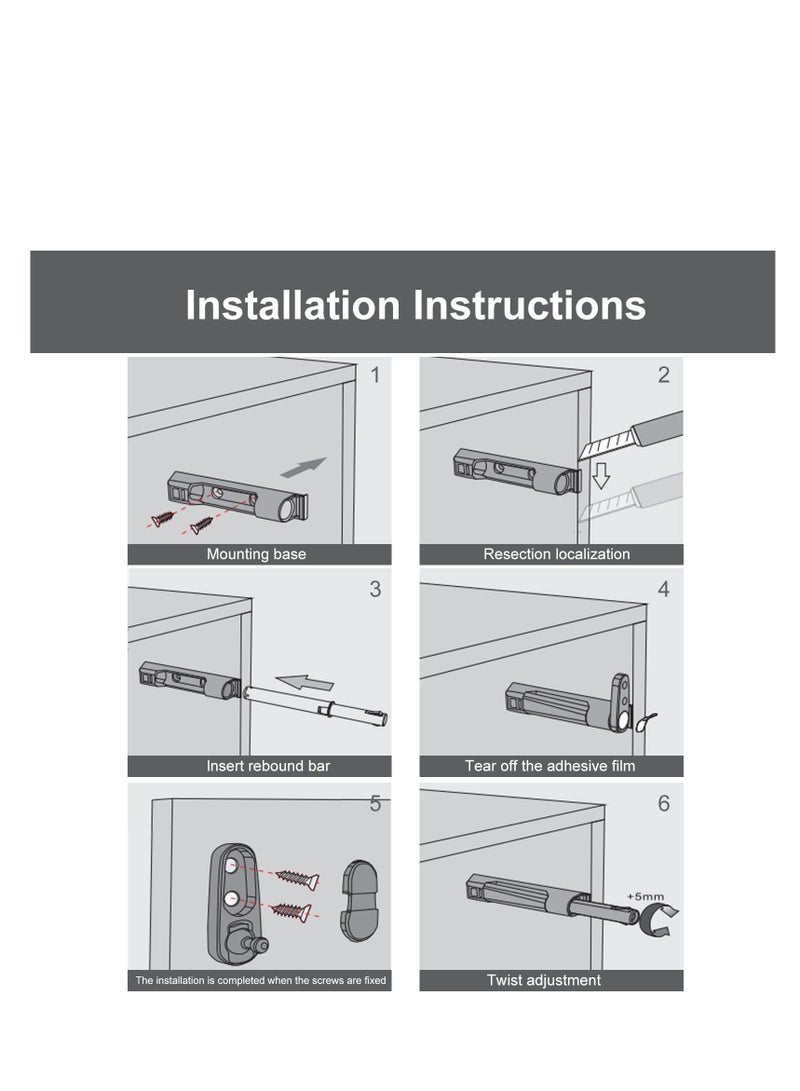 Installation Instructions

1
Mounting base

2
Resection localization

3
Insert rebound bar

4
Tear off the adhesive film

5
The installation is completed when the screws are fixed

6
+5mm
Twist adjustment