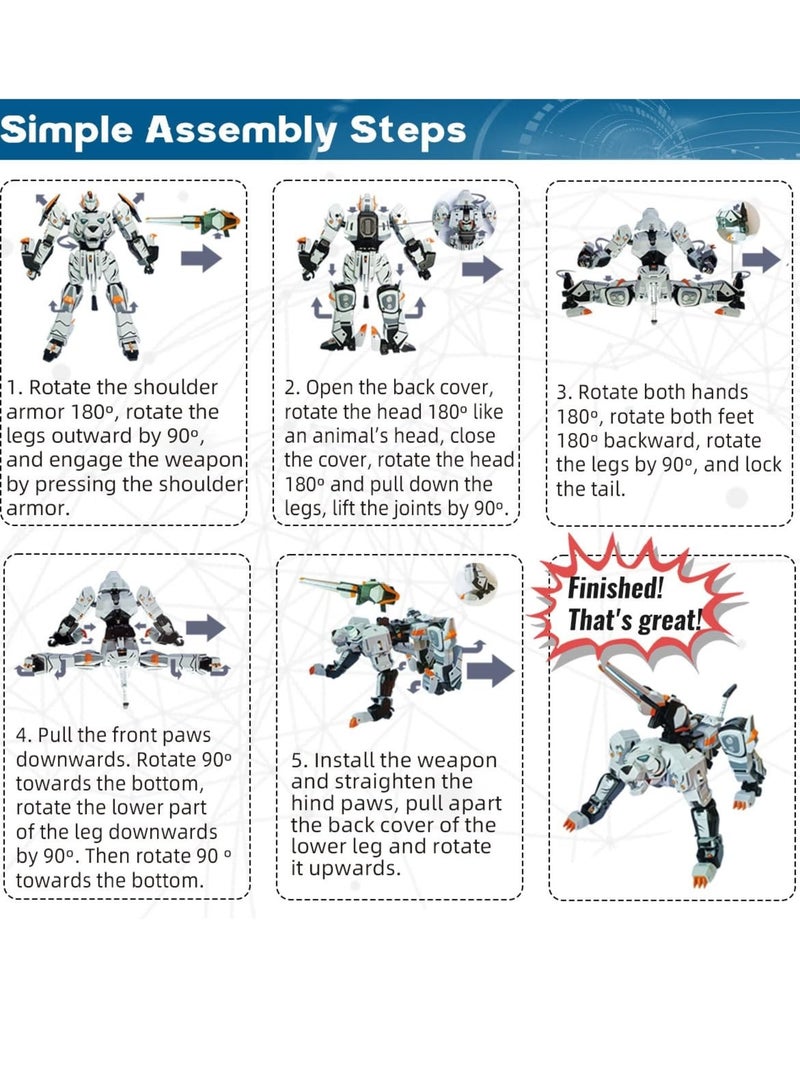 Simple Assembly Steps

1. Rotate the shoulder armor 180º, rotate the legs outward by 90º, and engage the weapon by pressing the shoulder armor.

2. Open the back cover, rotate the head 180º like an animal's head, close the cover, rotate the head 180º and pull down the legs, lift the joints by 90º.

3. Rotate both hands 180º, rotate both feet 180º backward, rotate the legs by 90º, and lock the tail.

4. Pull the front paws downwards. Rotate 90º towards the bottom, rotate the lower part of the leg downwards by 90º. Then rotate 90 º towards the bottom.

5. Install the weapon and straighten the hind paws, pull apart the back cover of the lower leg and rotate it upwards.

Finished! That's great!