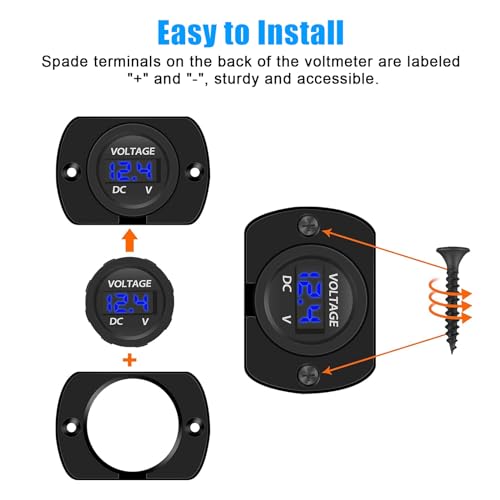 Easy to Install

Spade terminals on the back of the voltmeter are labeled "+" and "-", sturdy and accessible.

VOLTAGE
12.4
DC V

VOLTAGE
12.4
DC V

+

VOLTAGE
12.4
DC V