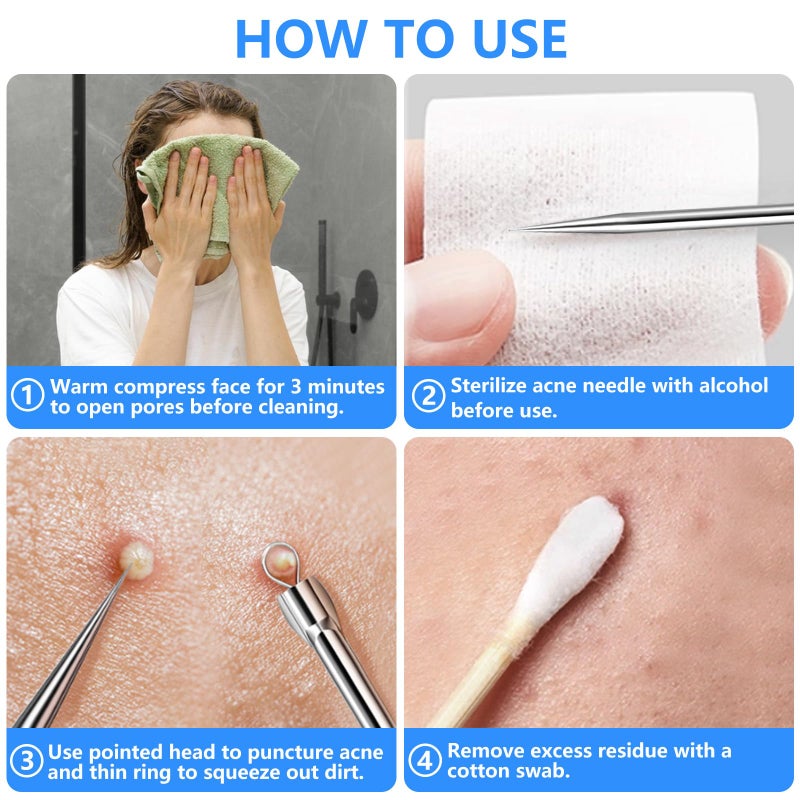 HOW TO USE

① Warm compress face for 3 minutes to open pores before cleaning.

② Sterilize acne needle with alcohol before use.

③ Use pointed head to puncture acne and thin ring to squeeze out dirt.

④ Remove excess residue with a cotton swab.