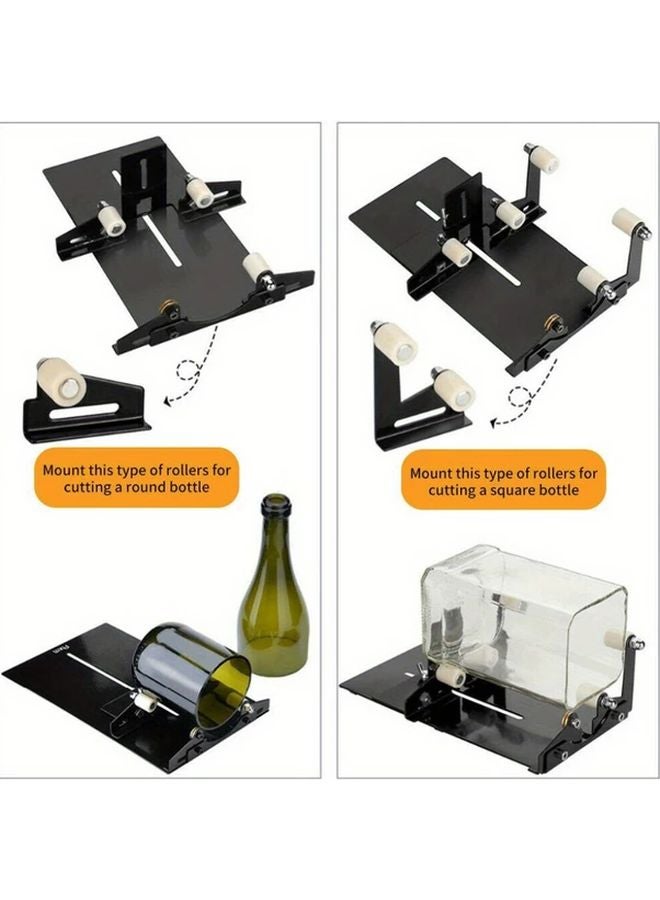 Mount this type of rollers for cutting a round bottle

Mount this type of rollers for cutting a square bottle