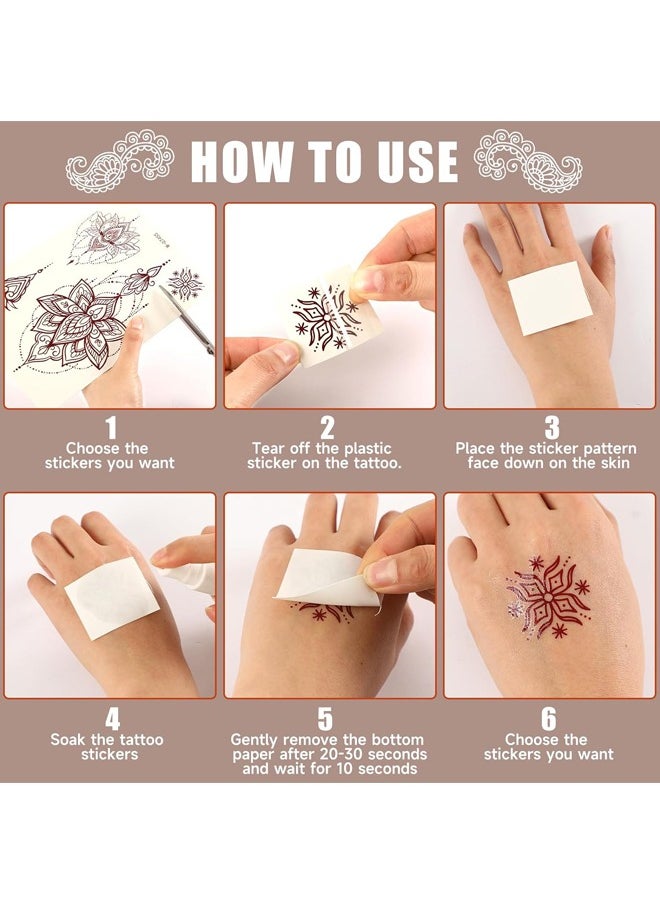 HOW TO USE

1
Choose the stickers you want

2
Tear off the plastic sticker on the tattoo.

3
Place the sticker pattern face down on the skin

4
Soak the tattoo stickers

5
Gently remove the bottom paper after 20-30 seconds and wait for 10 seconds

6
Choose the stickers you want