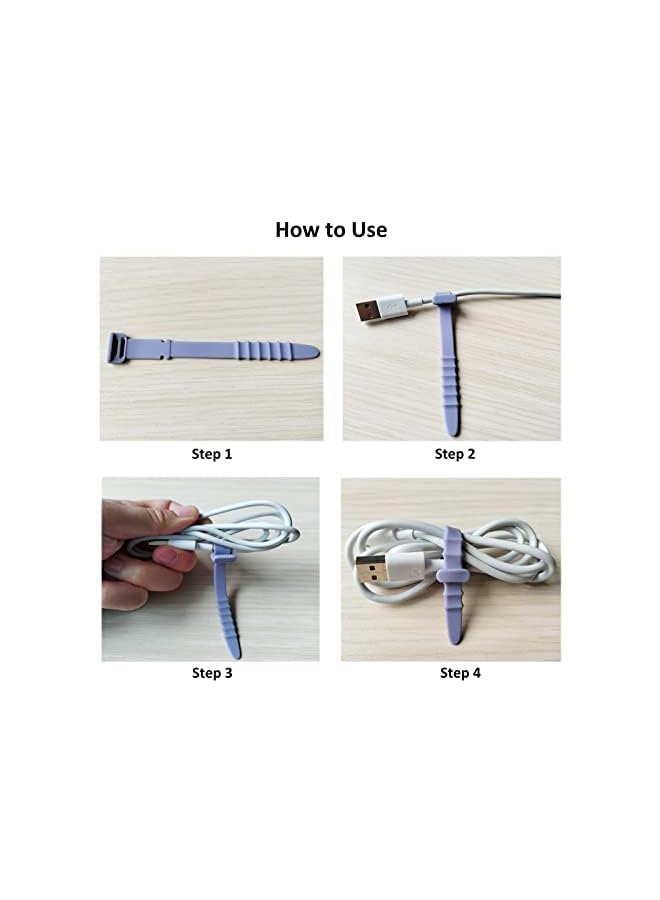 How to Use

Step 1

Step 2

Step 3

Step 4