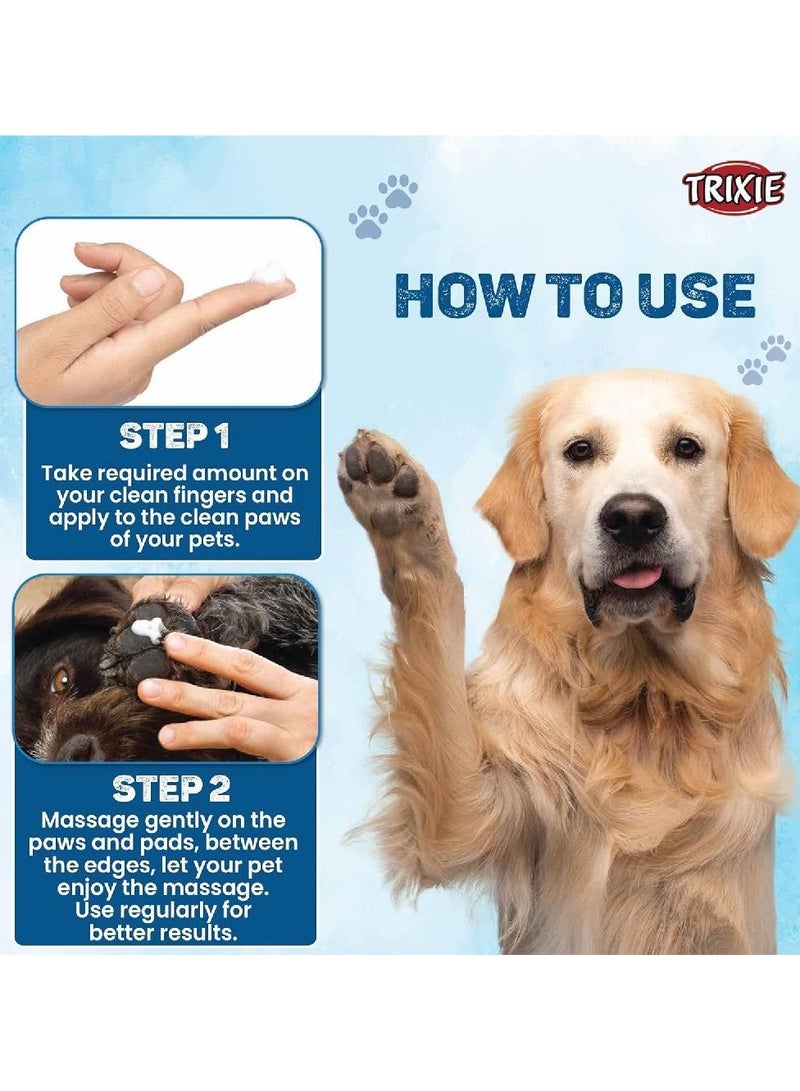 TRIXIE

HOW TO USE

STEP 1
Take required amount on your clean fingers and apply to the clean paws of your pets.

STEP 2
Massage gently on the paws and pads, between the edges, let your pet enjoy the massage. Use regularly for better results.