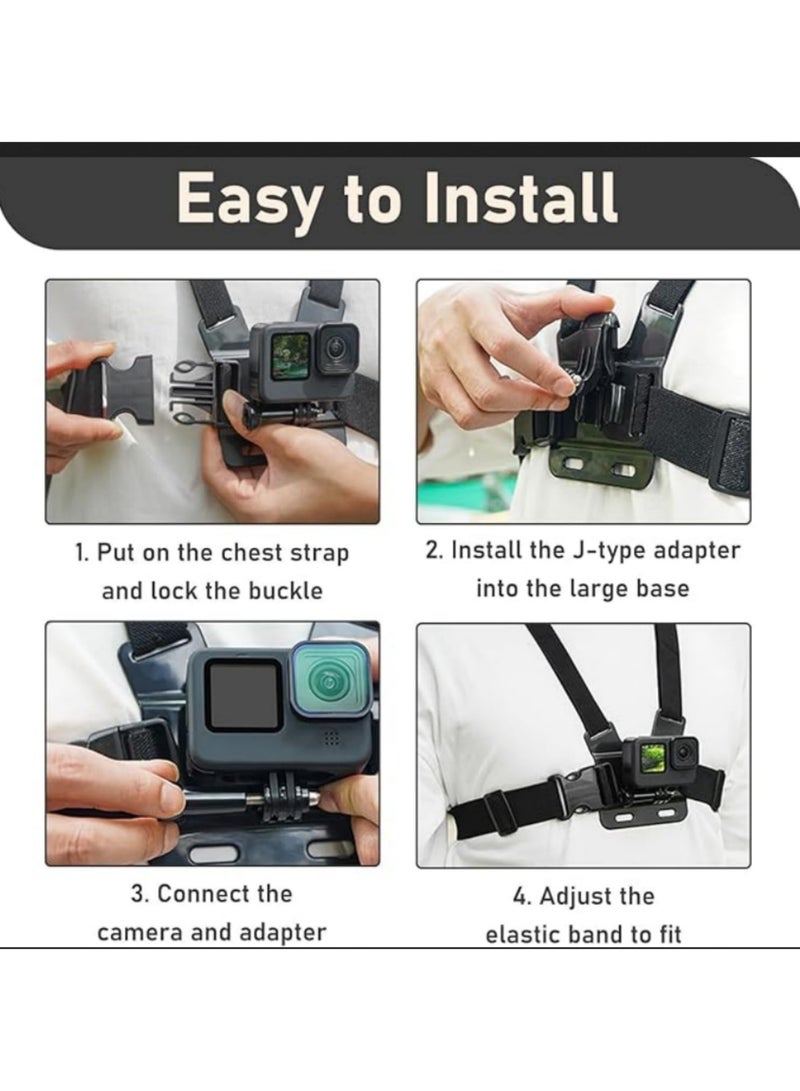 Easy to Install

1. Put on the chest strap and lock the buckle

2. Install the J-type adapter into the large base

3. Connect the camera and adapter

4. Adjust the elastic band to fit