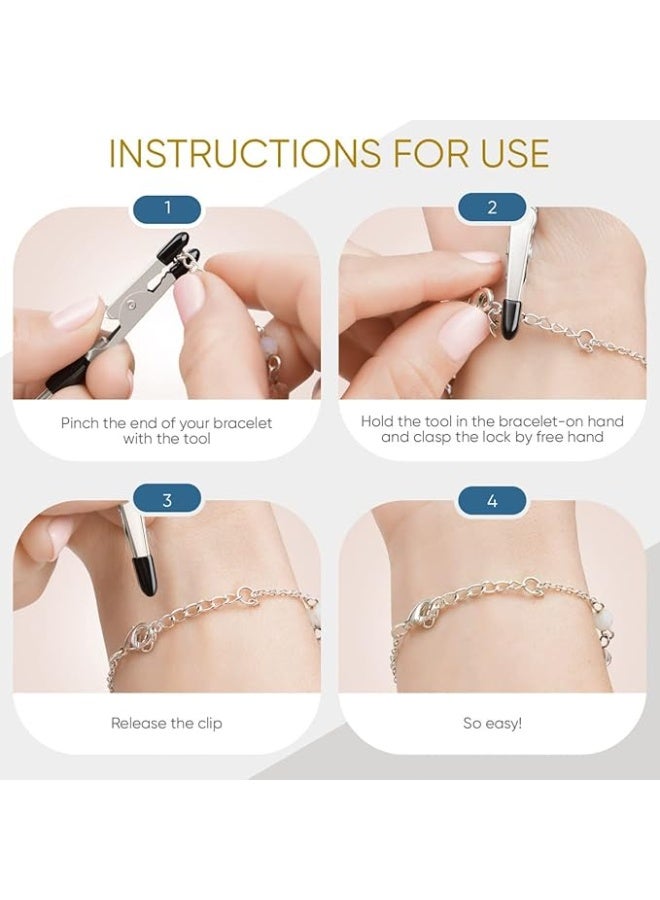 INSTRUCTIONS FOR USE

1

Pinch the end of your bracelet with the tool

2

Hold the tool in the bracelet-on hand and clasp the lock by free hand

3

Release the clip

4

So easy!