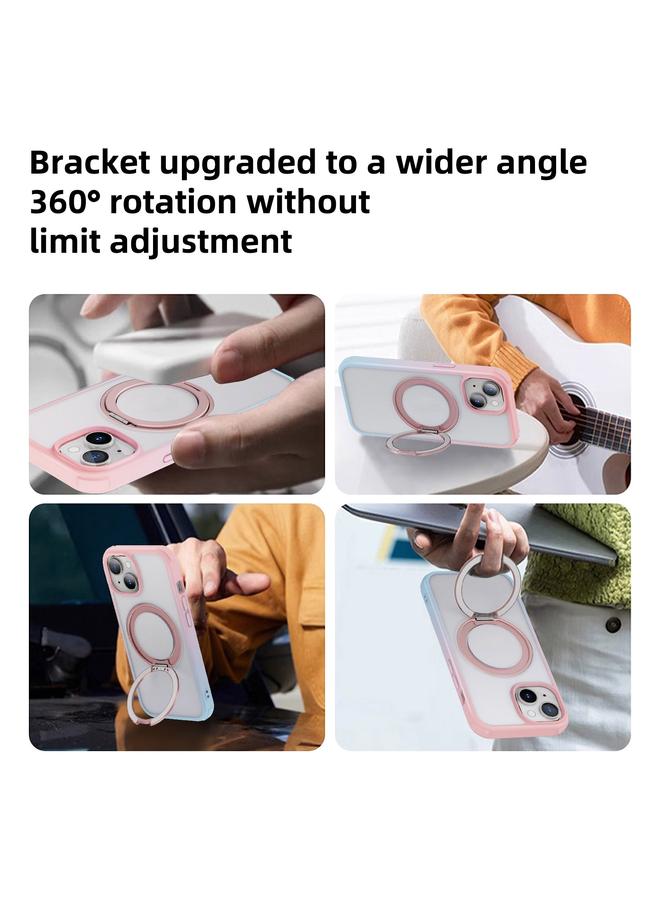 Bracket upgraded to a wider angle
360° rotation without
limit adjustment