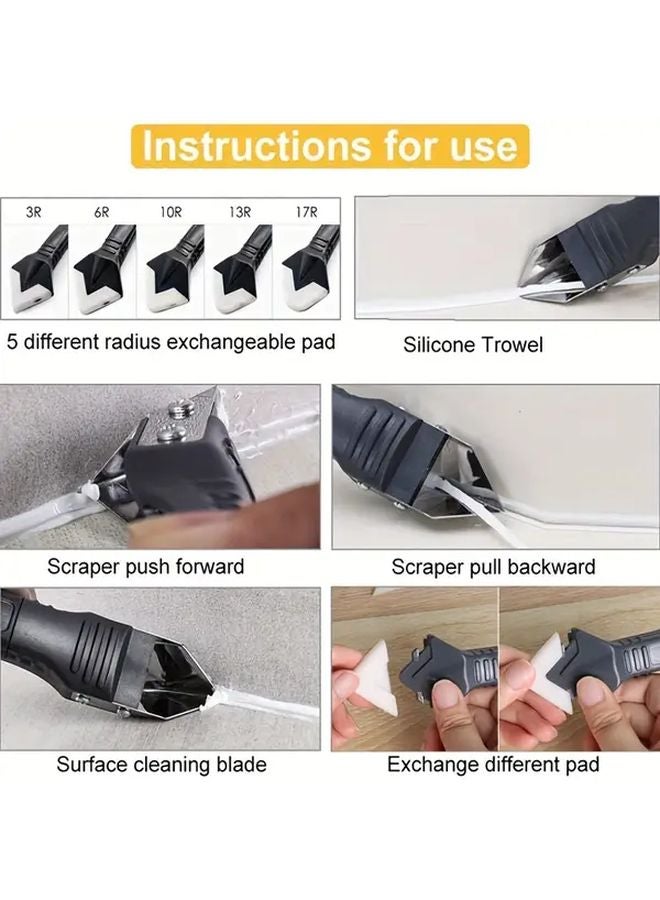 Instructions for use

3R 6R 10R 13R 17R

5 different radius exchangeable pad

Silicone Trowel

Scraper push forward

Scraper pull backward

Surface cleaning blade

Exchange different pad