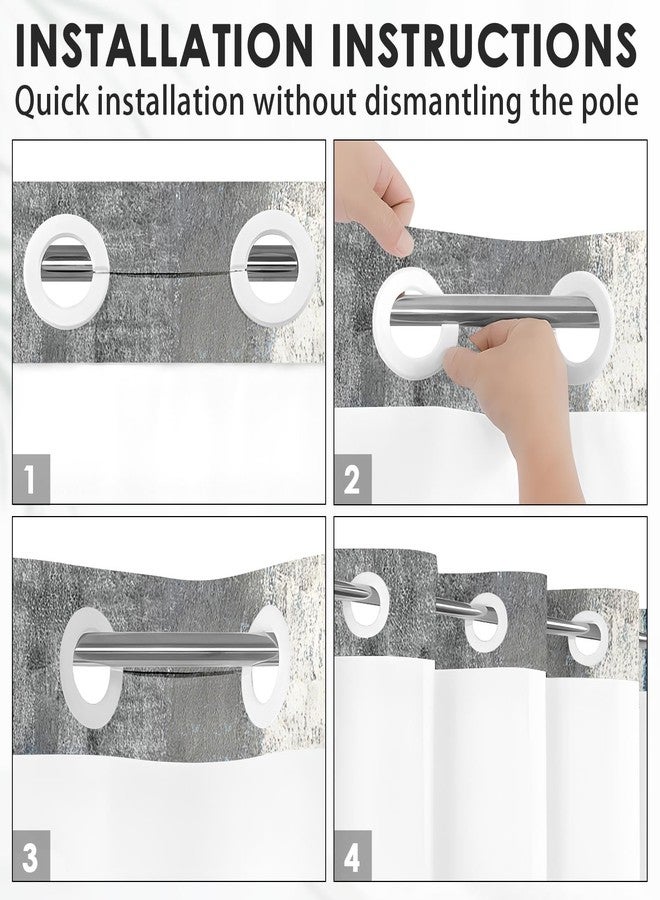 INSTALLATION INSTRUCTIONS
Quick installation without dismantling the pole

1

2

3

4