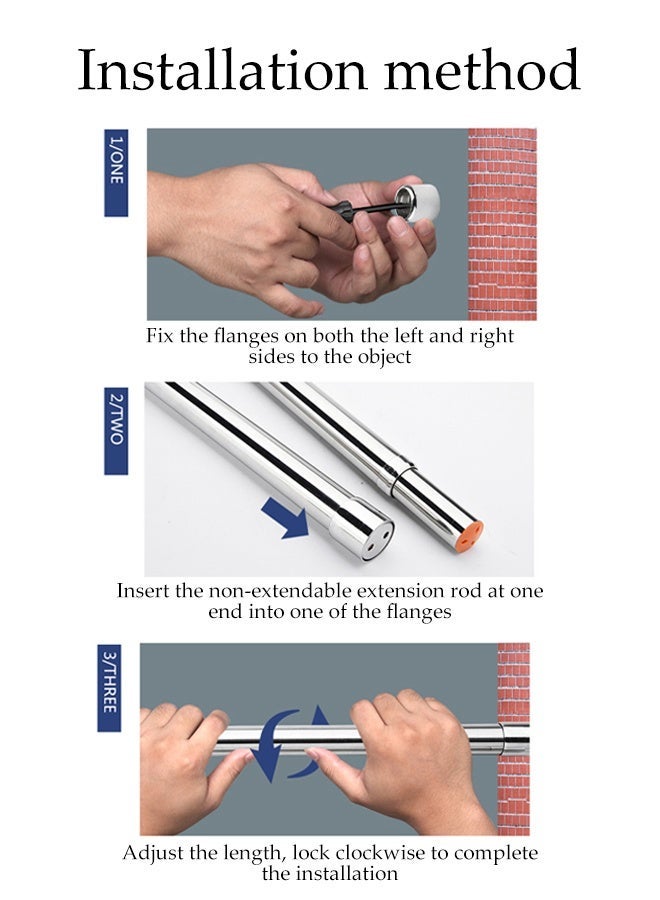 Installation method

1/ONE

Fix the flanges on both the left and right sides to the object

2/TWO

Insert the non-extendable extension rod at one end into one of the flanges

3/THREE

Adjust the length, lock clockwise to complete the installation