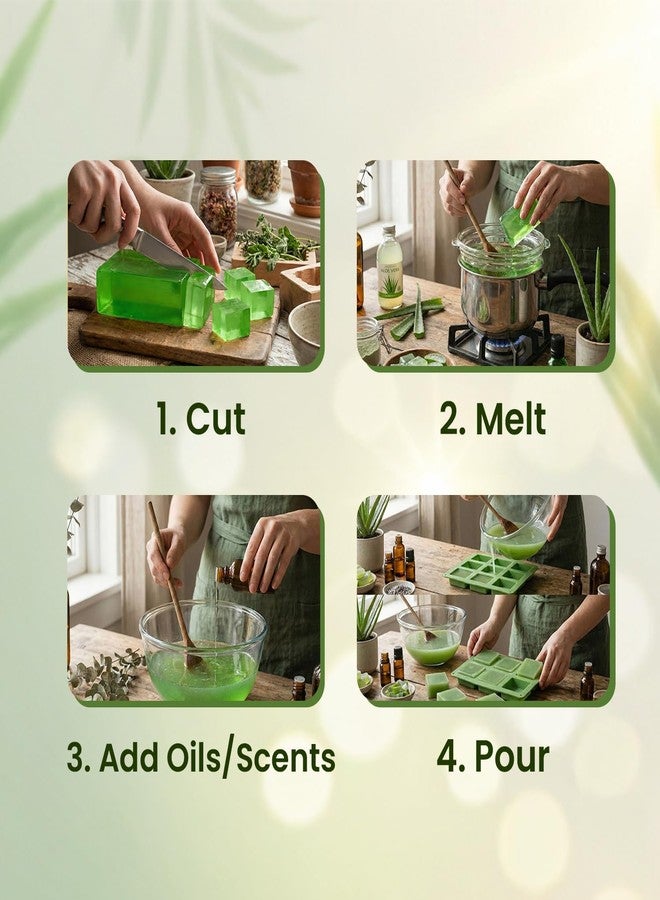 1. Cut

2. Melt

3. Add Oils/Scents

4. Pour