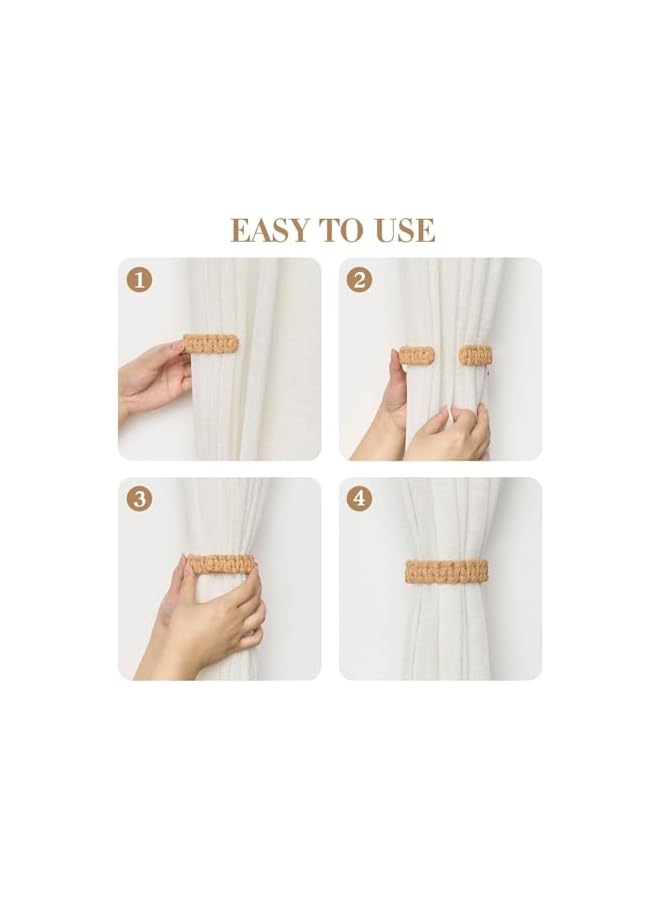 EASY TO USE

1

2

3

4