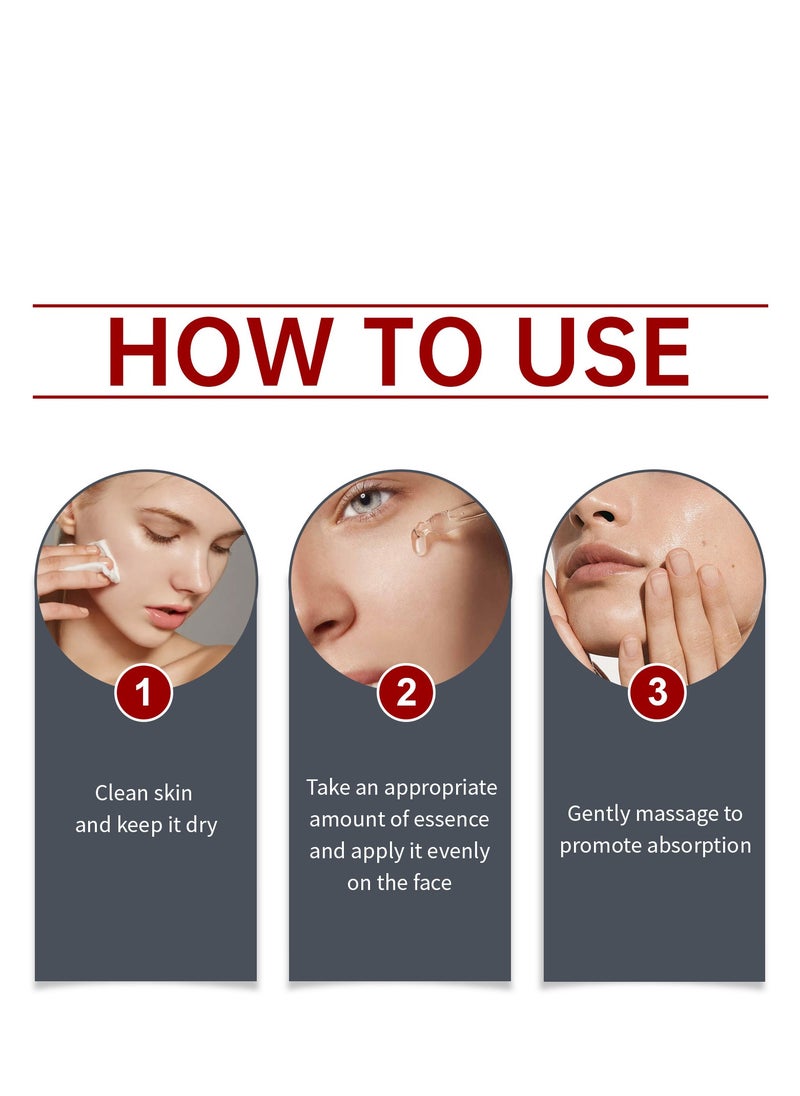 HOW TO USE

1

Clean skin and keep it dry

2

Take an appropriate amount of essence and apply it evenly on the face

3

Gently massage to promote absorption