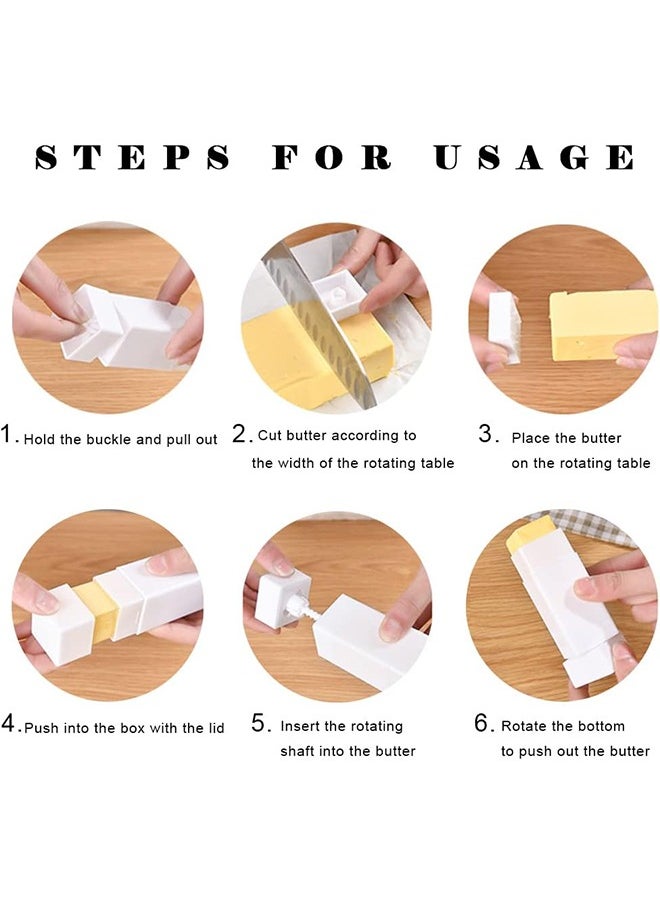 STEPS FOR USAGE

1. Hold the buckle and pull out

2. Cut butter according to the width of the rotating table

3. Place the butter on the rotating table

4. Push into the box with the lid

5. Insert the rotating shaft into the butter

6. Rotate the bottom to push out the butter