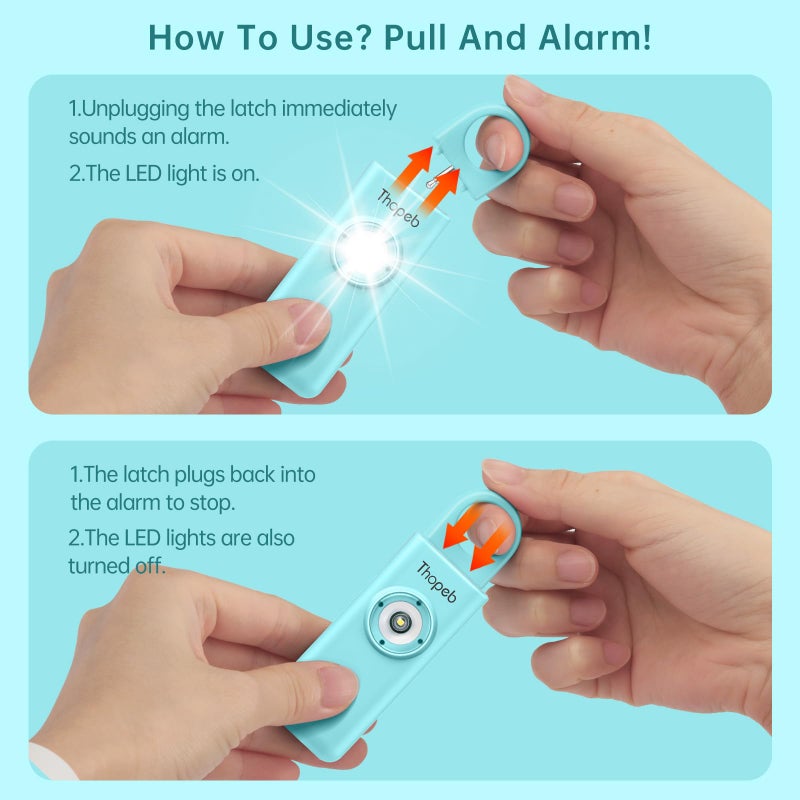 How To Use? Pull And Alarm!

1.Unplugging the latch immediately sounds an alarm.

2.The LED light is on.

Thopeb

1.The latch plugs back into the alarm to stop.

2.The LED lights are also turned off.

Thopeb