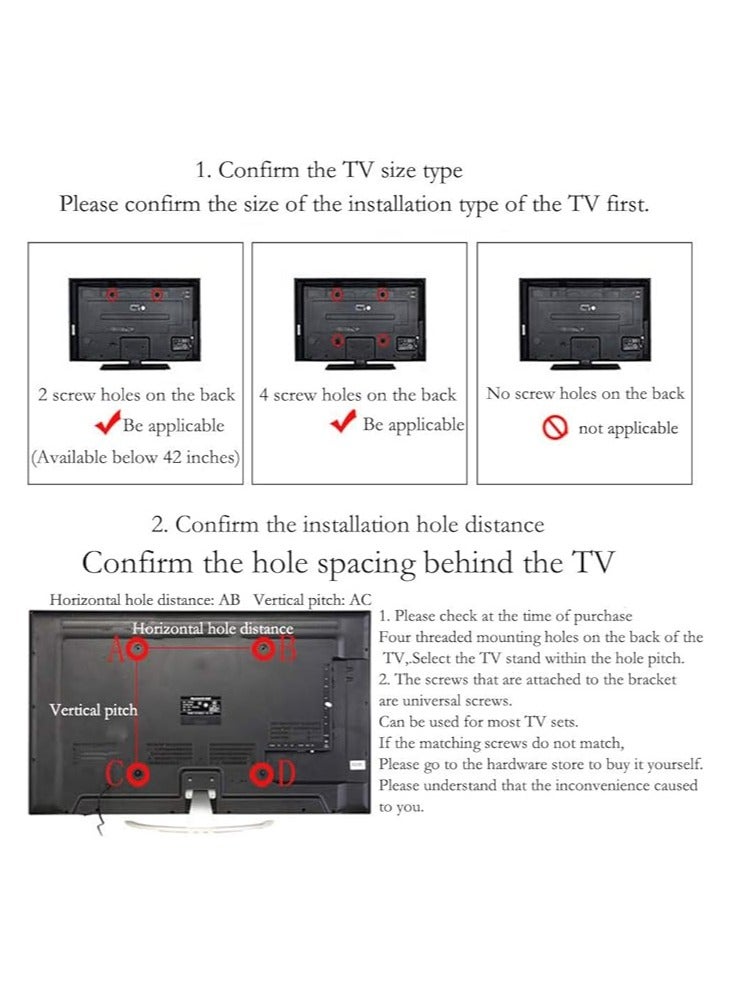 1. Confirm the TV size type
Please confirm the size of the installation type of the TV first.

2 screw holes on the back
Be applicable
(Available below 42 inches)

4 screw holes on the back
Be applicable

No screw holes on the back
not applicable

2. Confirm the installation hole distance
Confirm the hole spacing behind the TV

Horizontal hole distance: AB Vertical pitch: AC

Horizontal hole distance
A
B
Vertical pitch
C
D

1. Please check at the time of purchase
Four threaded mounting holes on the back of the TV,.Select the TV stand within the hole pitch.
2. The screws that are attached to the bracket are universal screws.
Can be used for most TV sets.
If the matching screws do not match,
Please go to the hardware store to buy it yourself.
Please understand that the inconvenience caused to you.