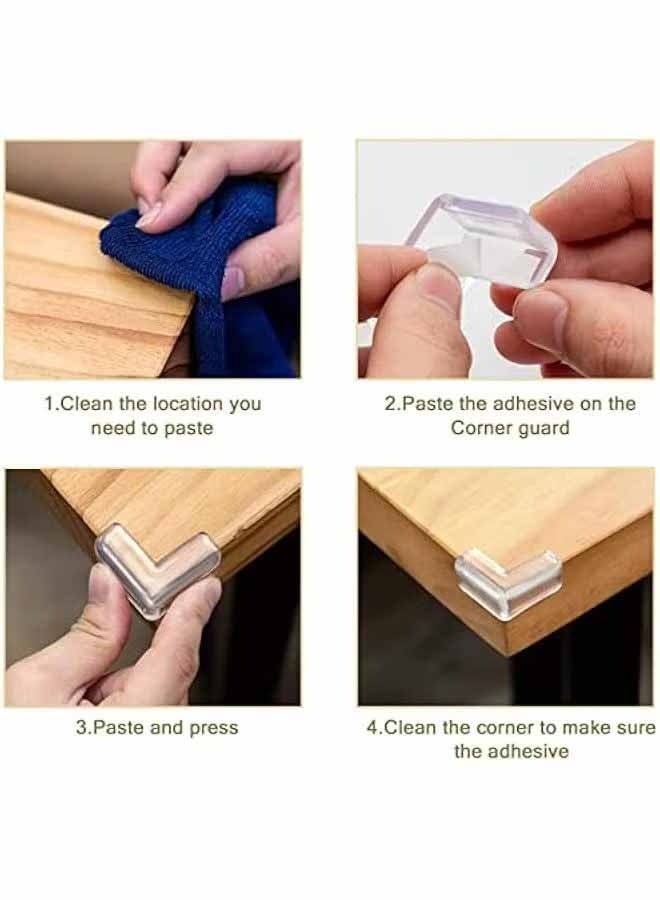 1.Clean the location you need to paste

2.Paste the adhesive on the Corner guard

3.Paste and press

4.Clean the corner to make sure the adhesive