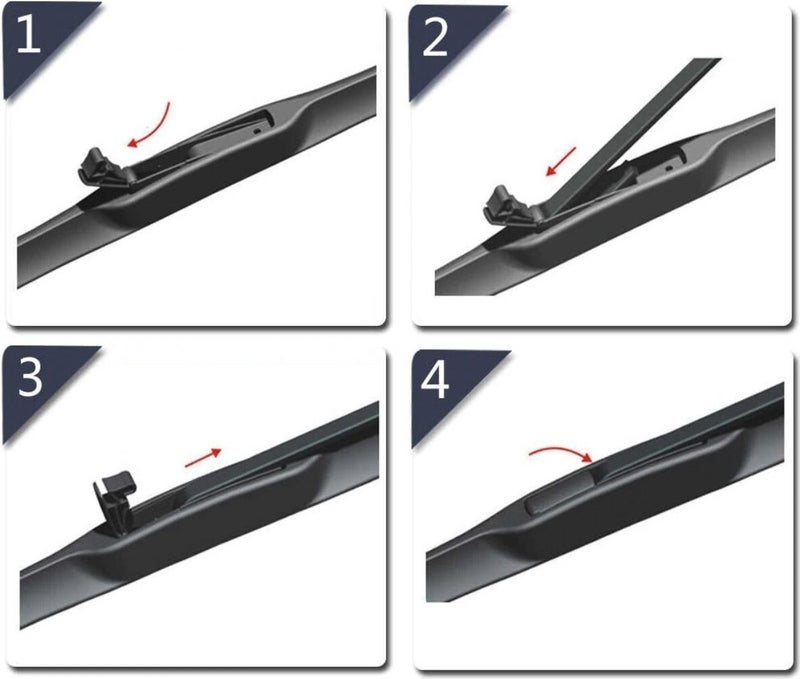 1

2

3

4