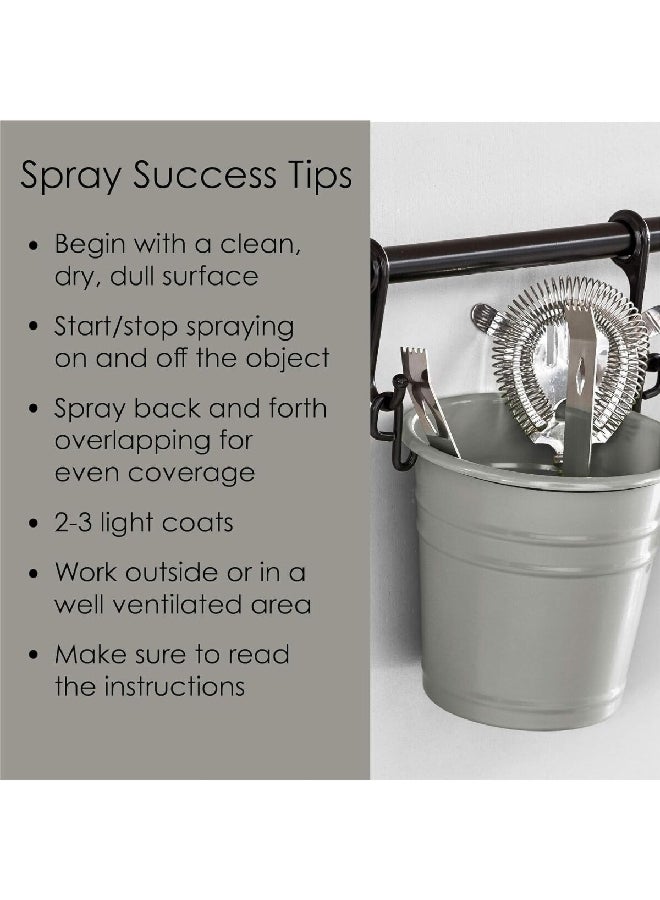 Spray Success Tips

• Begin with a clean, dry, dull surface

• Start/stop spraying on and off the object

• Spray back and forth overlapping for even coverage

• 2-3 light coats

• Work outside or in a well ventilated area

• Make sure to read the instructions