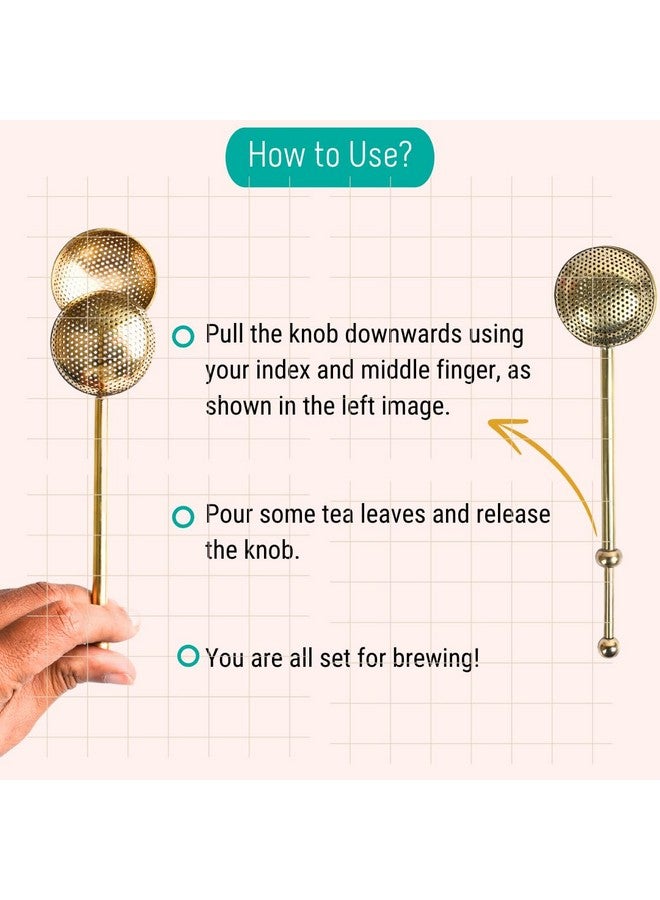 How to Use?

Pull the knob downwards using your index and middle finger, as shown in the left image.

Pour some tea leaves and release the knob.

You are all set for brewing!