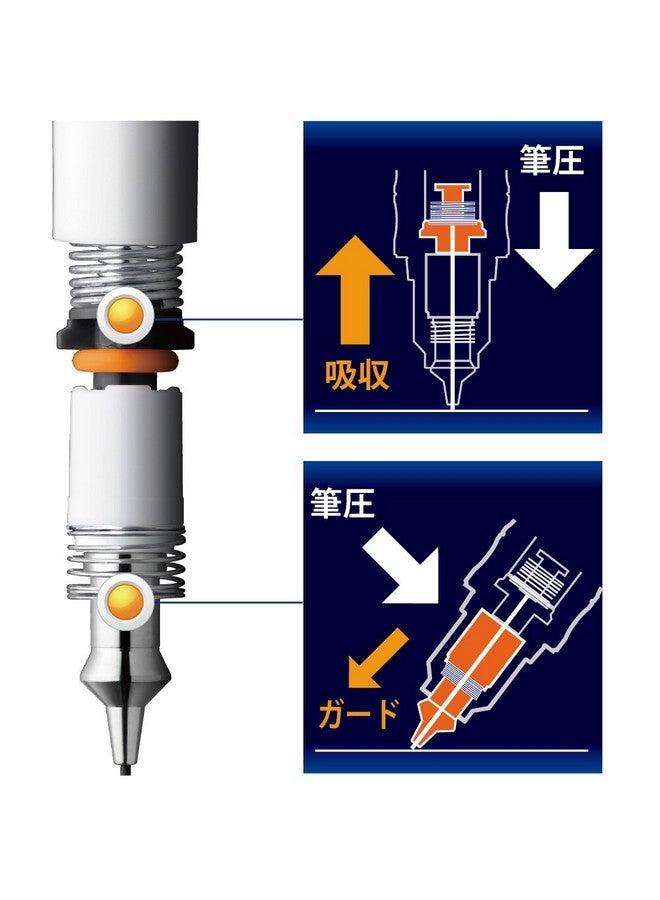 筆圧

吸収

筆圧

ガード