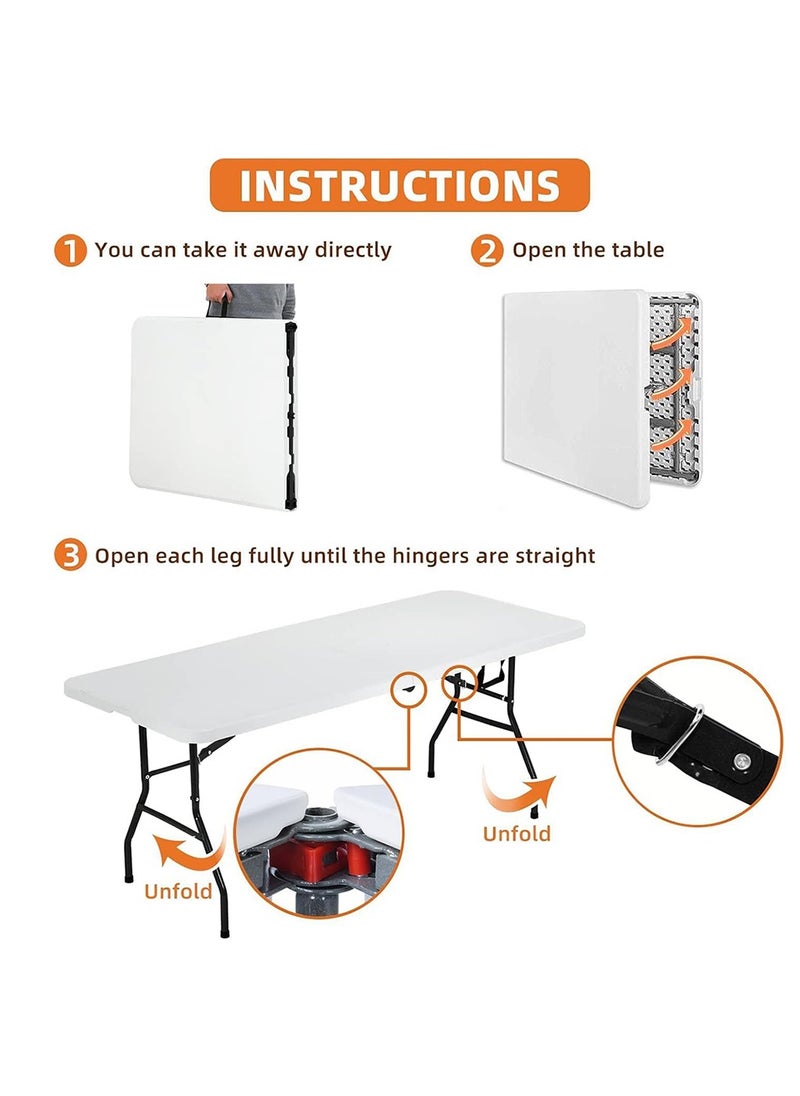 INSTRUCTIONS

1 You can take it away directly

2 Open the table

3 Open each leg fully until the hingers are straight

Unfold

Unfold