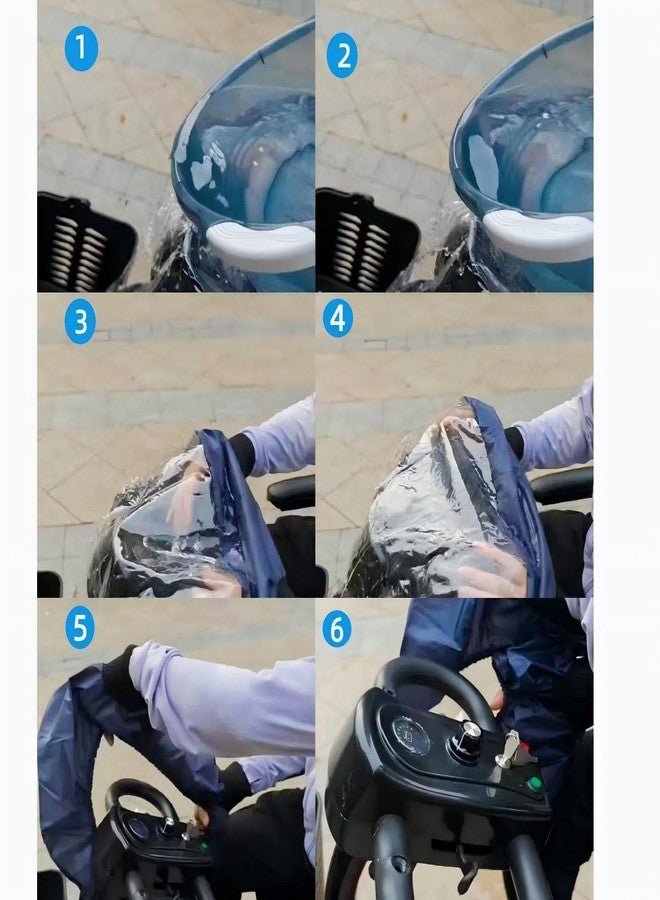 1

2

3

4

5

6