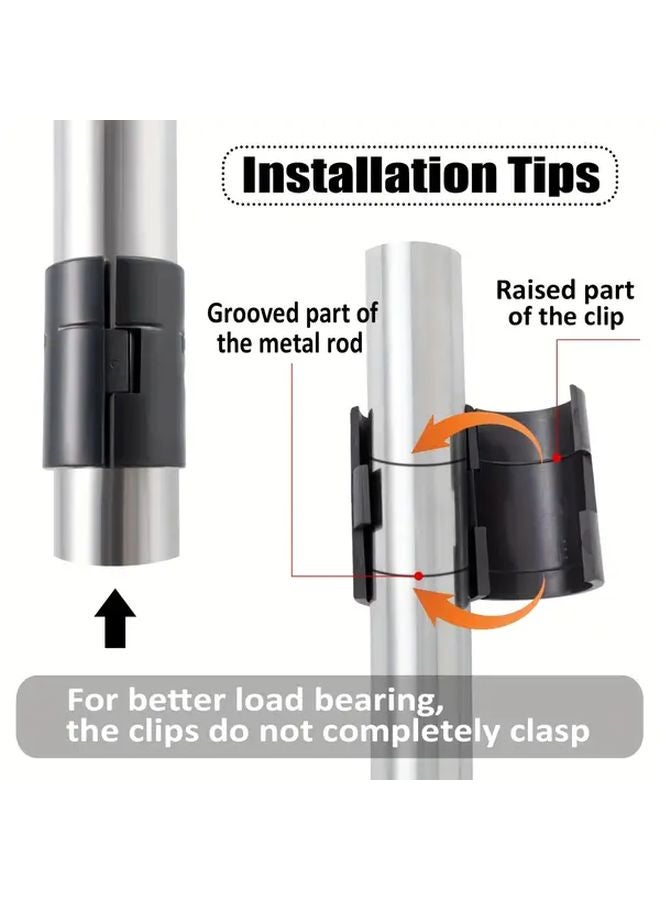 Installation Tips

Grooved part of the metal rod

Raised part of the clip

For better load bearing, the clips do not completely clasp