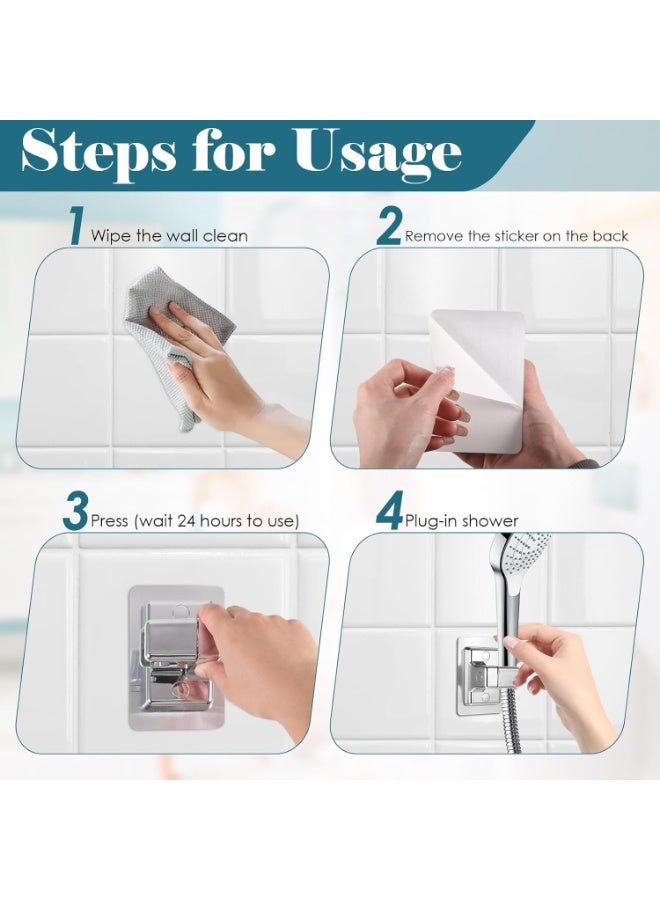 Steps for Usage

1 Wipe the wall clean

2 Remove the sticker on the back

3 Press (wait 24 hours to use)

4 Plug-in shower